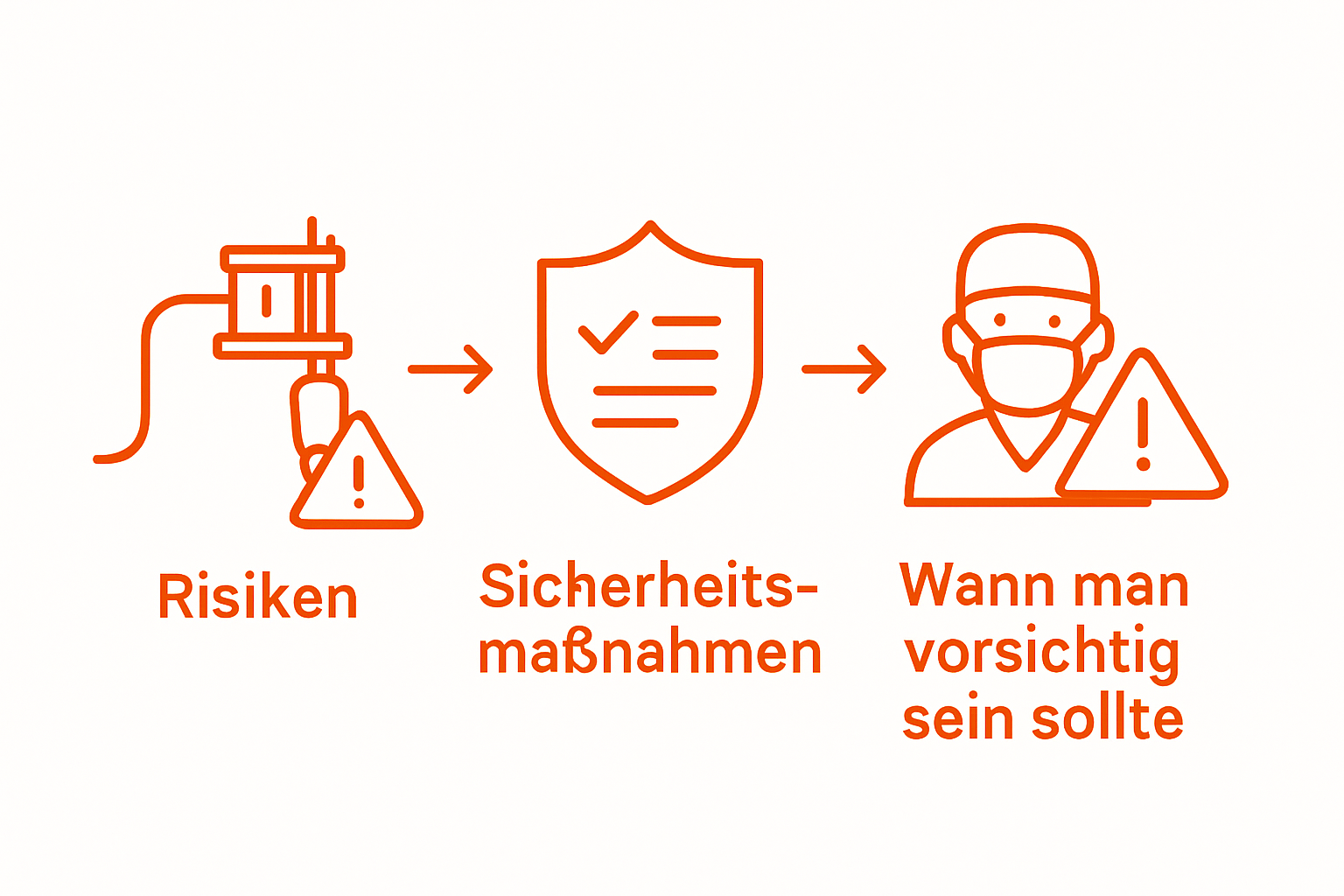 Risiken

Sicherheitsmaßnahmen

Wann man vorsichtig sein sollte