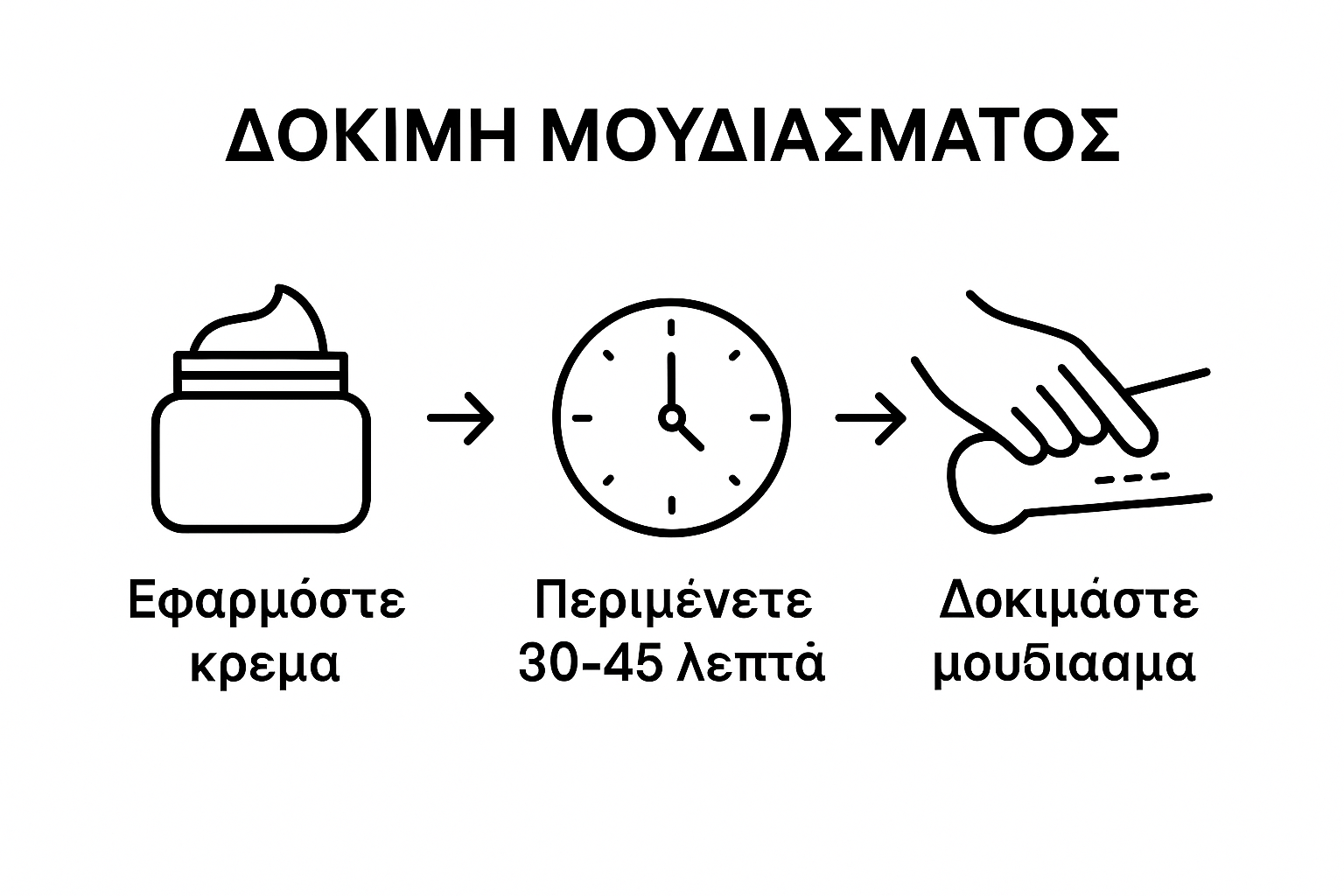 ΔΟΚΙΜΗ ΜΟΥΔΙΑΣΜΑΤΟΣ

Εφαρμόστε κρεμα

Περιμένετε 30-45 λεπτά

Δοκιμάστε μουδιααμα