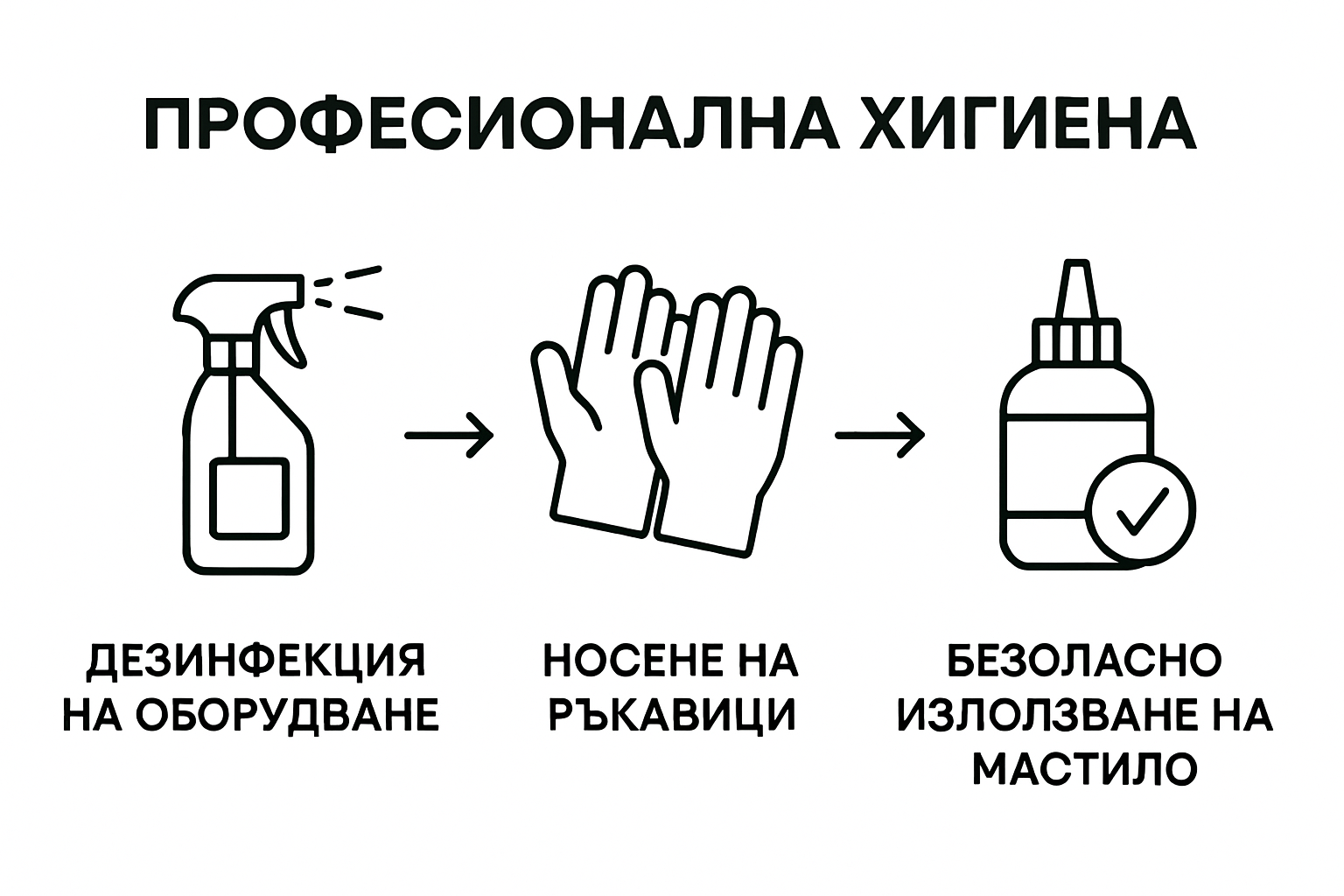 ПРОФЕСИОНАЛНА ХИГИЕНА

ДЕЗИНФЕКЦИЯ НА ОБОРУДВАНЕ

НОСЕНЕ НА РЪКАВИЦИ

БЕЗОЛАСНО ИЗЛОЛЗВАНЕ НА МАСТИЛО