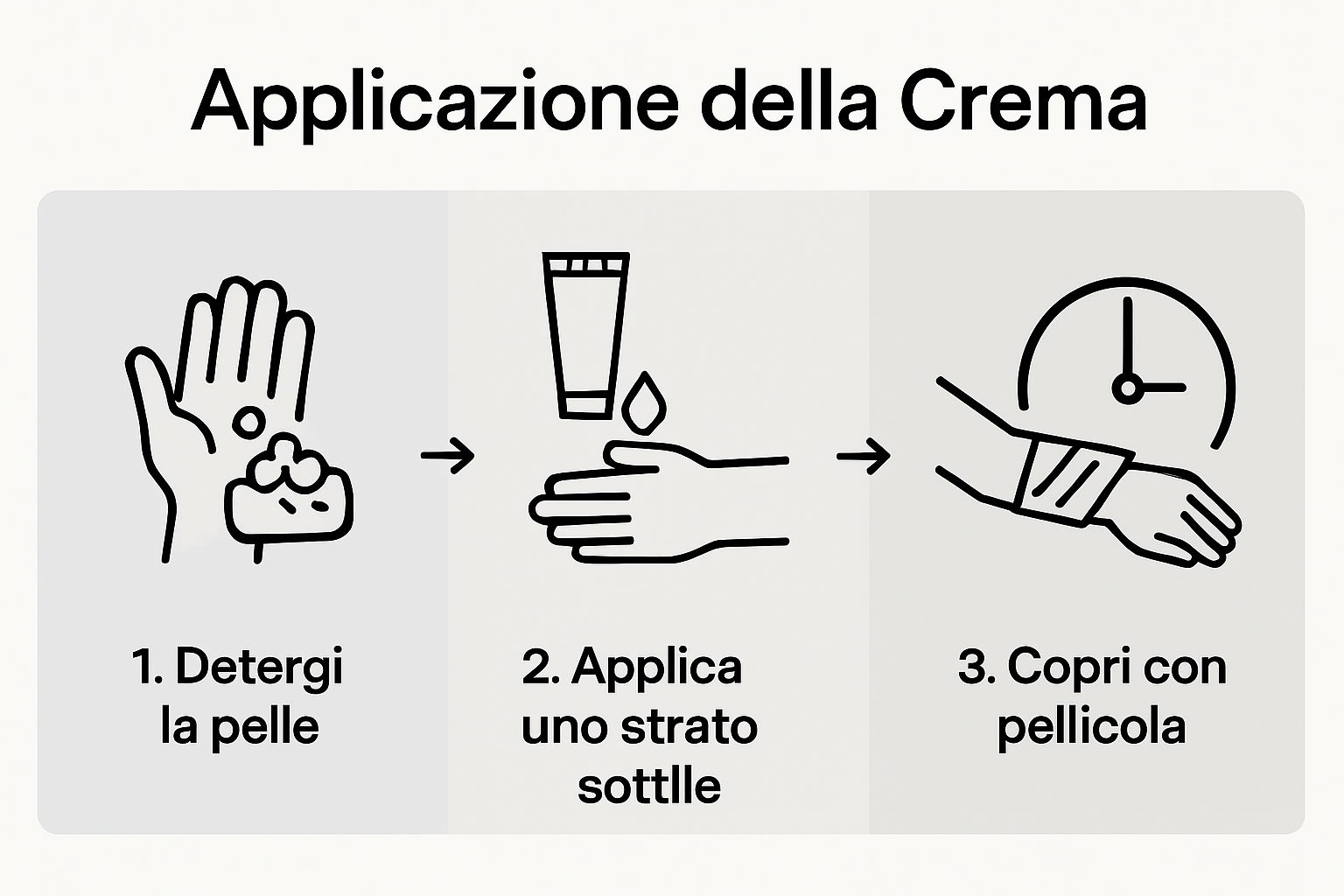 Applicazione della Crema

1. Detergi la pelle

2. Applica uno strato sottlle

3. Copri con pellicola