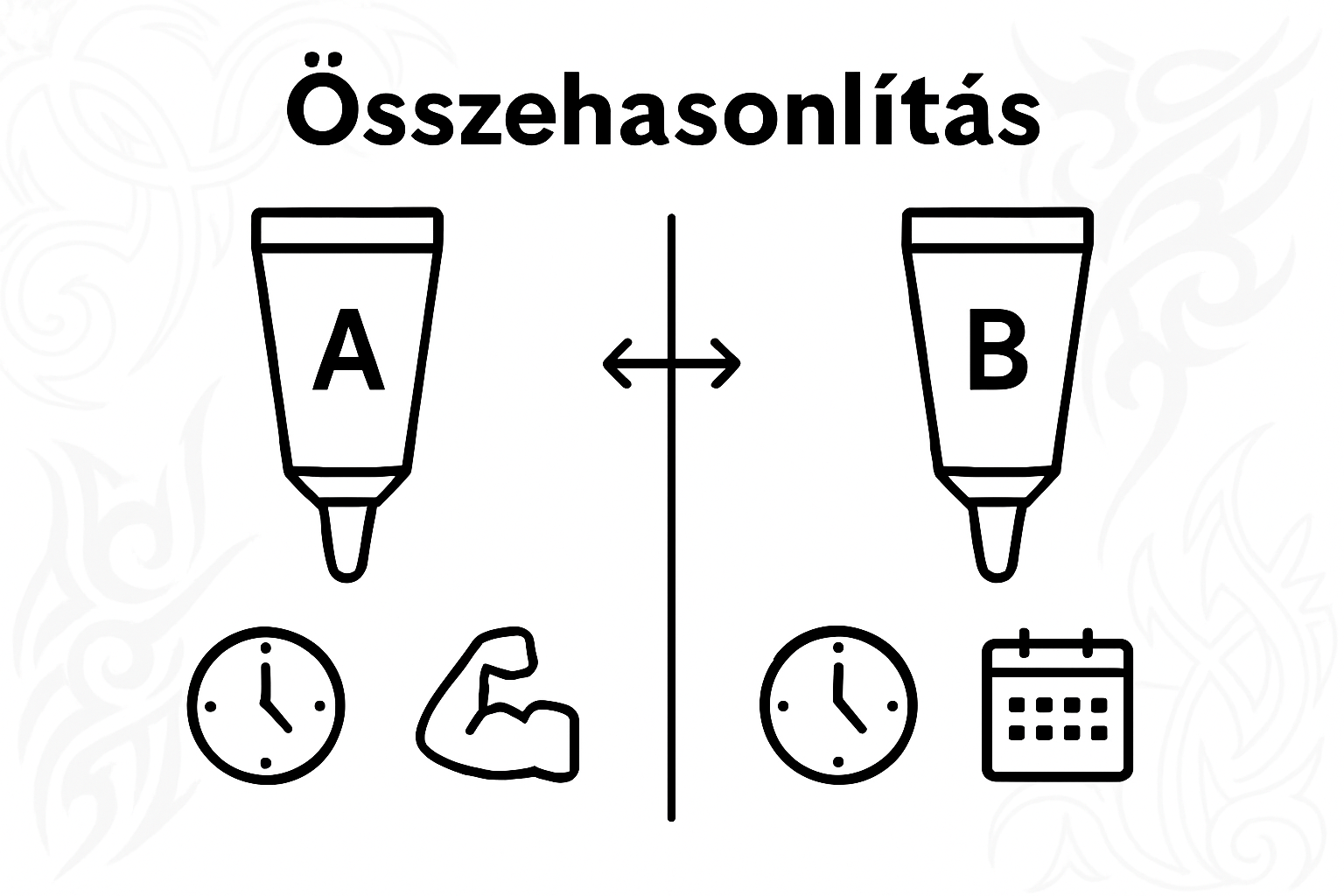 Összehasonlítás

A

B