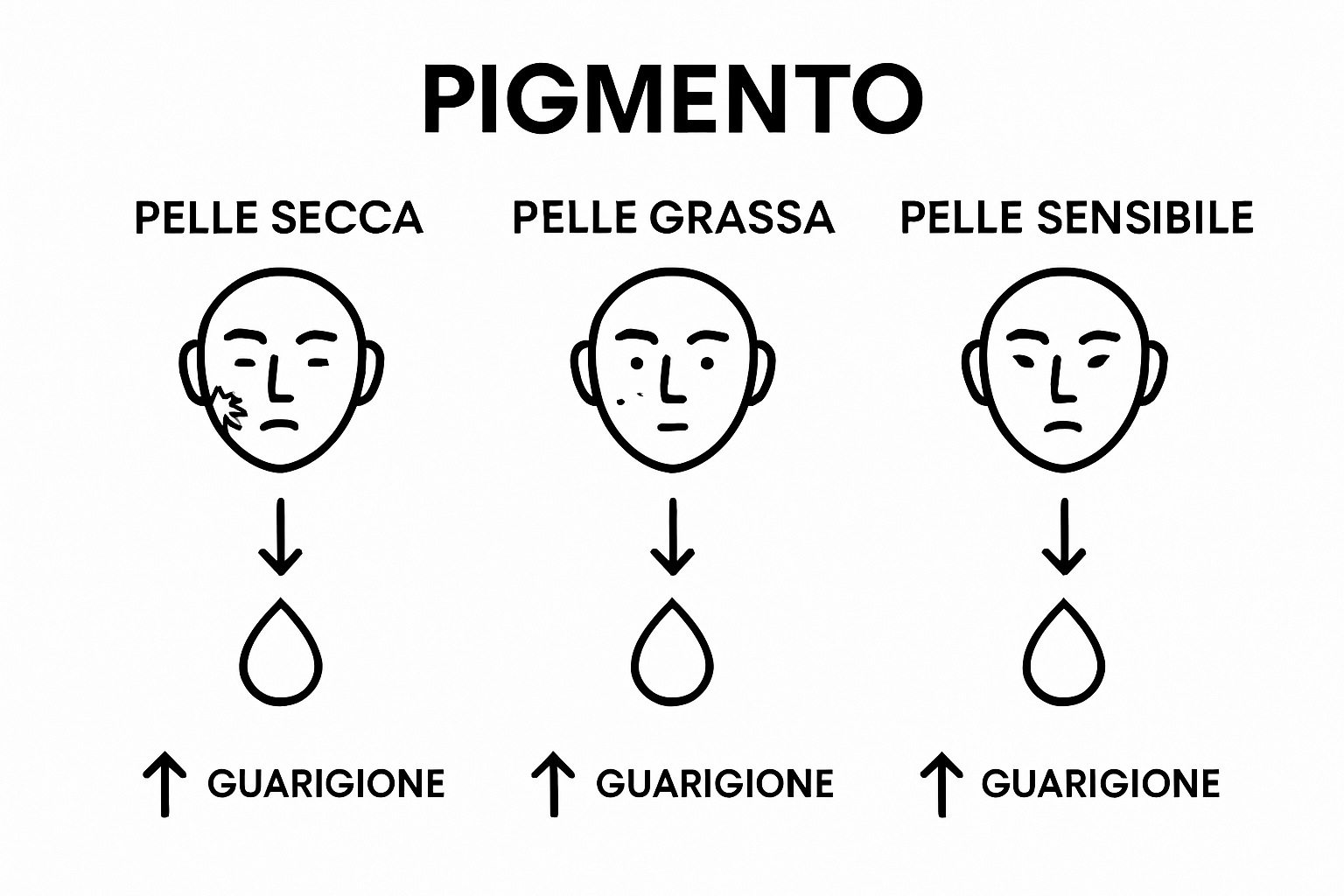 PIGMENTO

PELLE SECCA

↑ GUARIGIONE

PELLE GRASSA

↑ GUARIGIONE

PELLE SENSIBILE

↑ GUARIGIONE