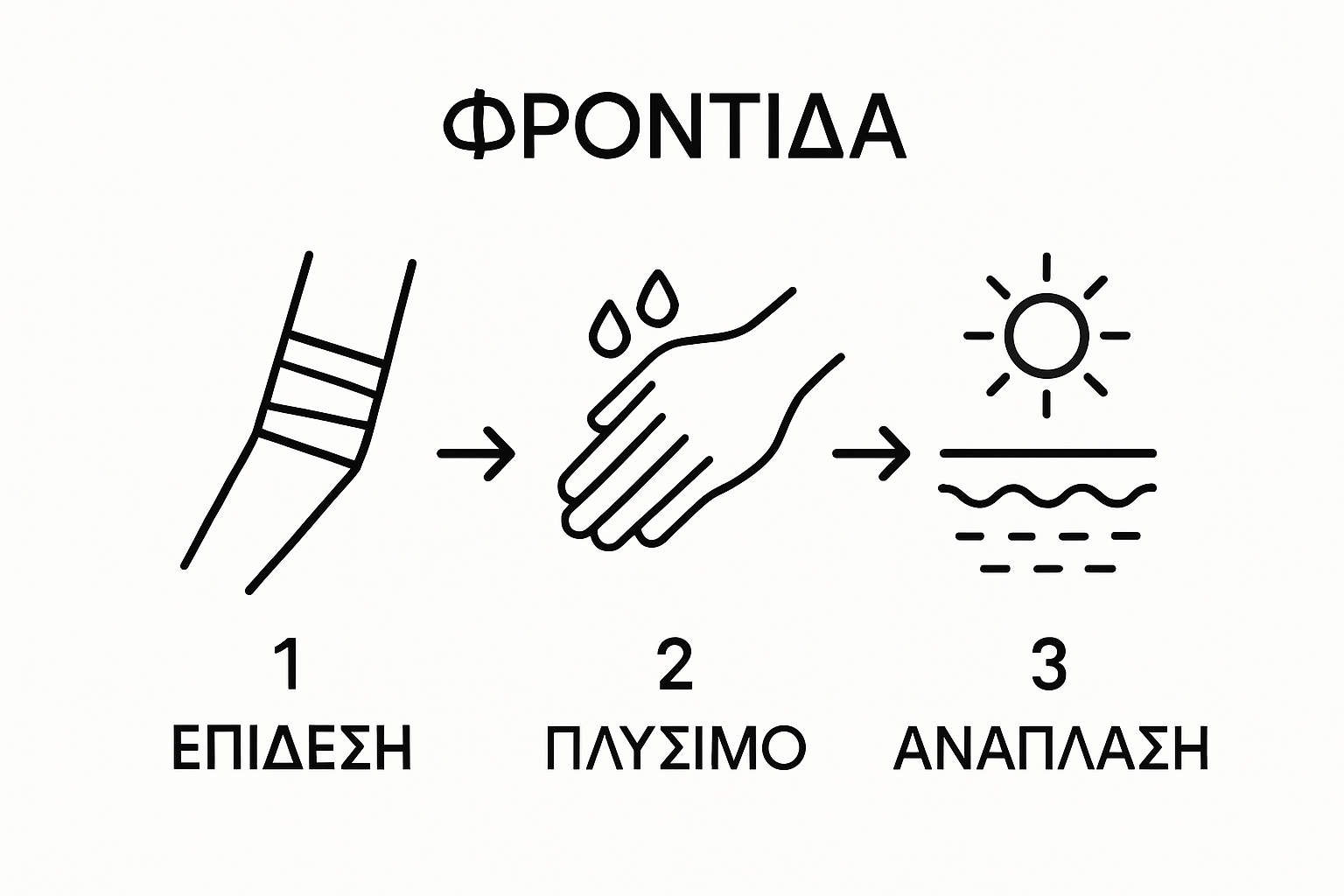 ΦΡΟΝΤΙΔΑ

1
ΕΠΙΔΕΣΗ

2
ΠΛΥΣΙΜΟ

3
ΑΝΑΠΛΑΣΗ