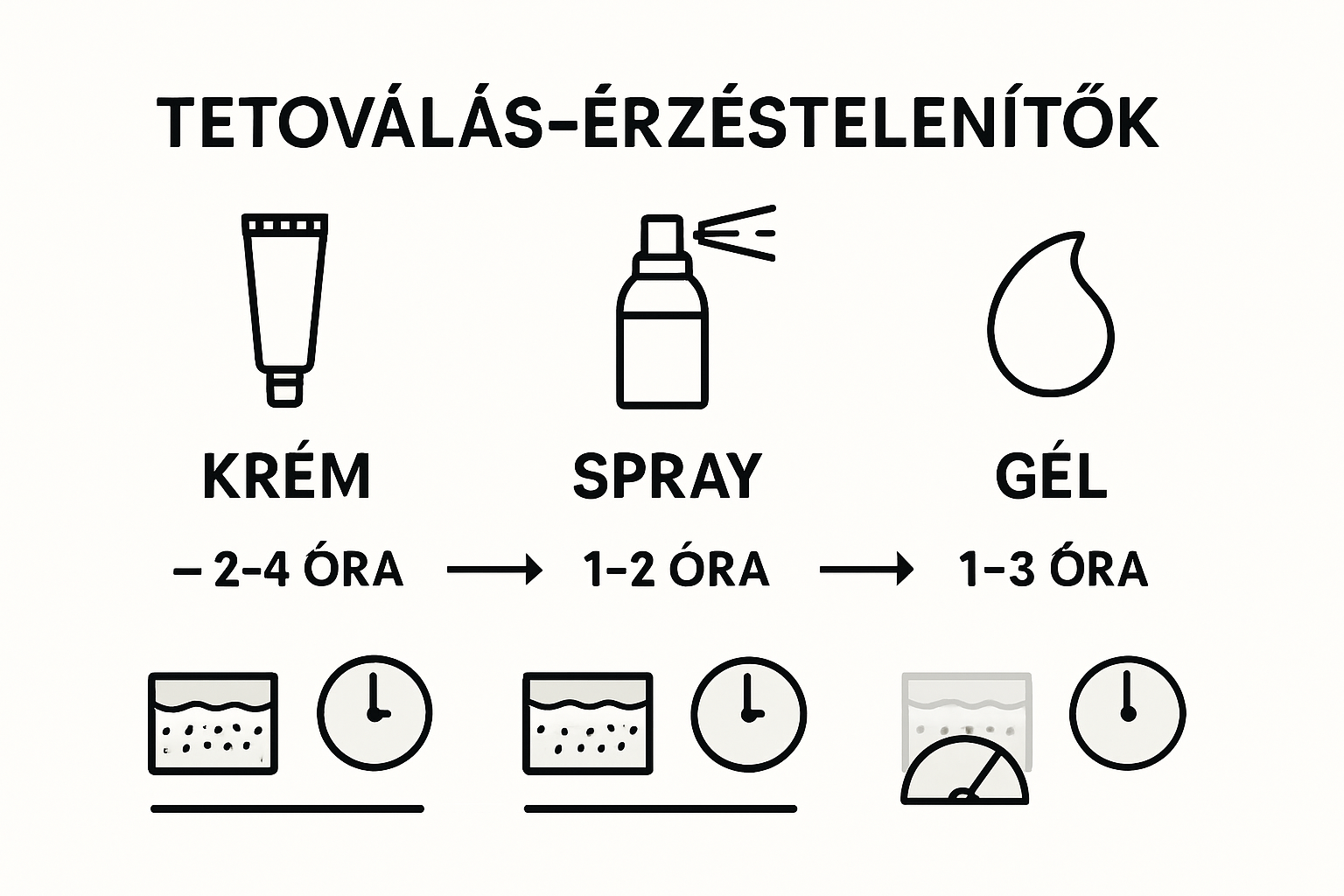 TETOVÁLÁS-ÉRZÉSTELENÍTŐK

KRÉM

– 2-4 ÓRA

SPRAY

1-2 ÓRA

GÉL

1-3 ÓRA