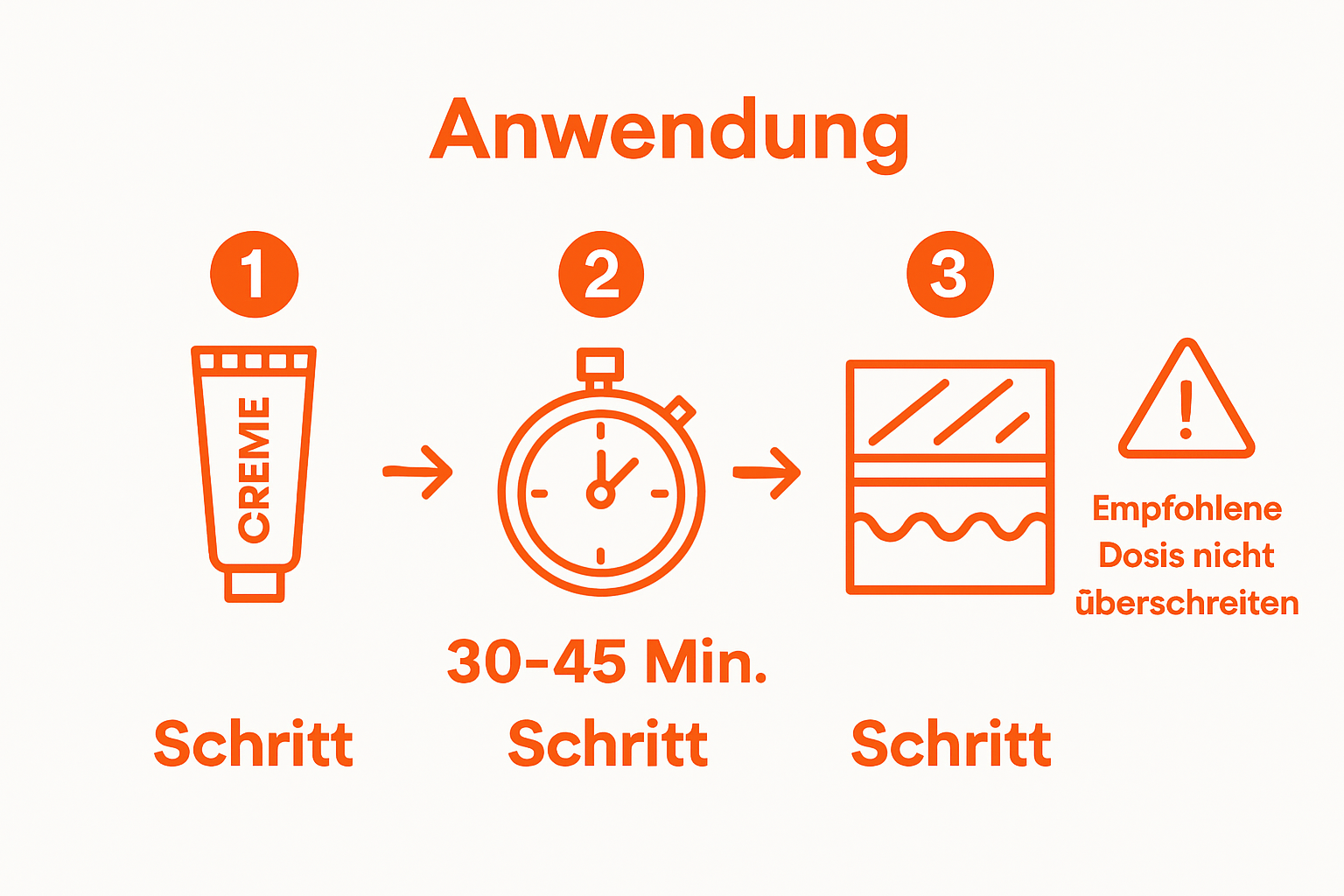 Anwendung

1

CREME

Schritt

2

30-45 Min.

Schritt

3

Schritt

Empfohlene Dosis nicht überschreiten