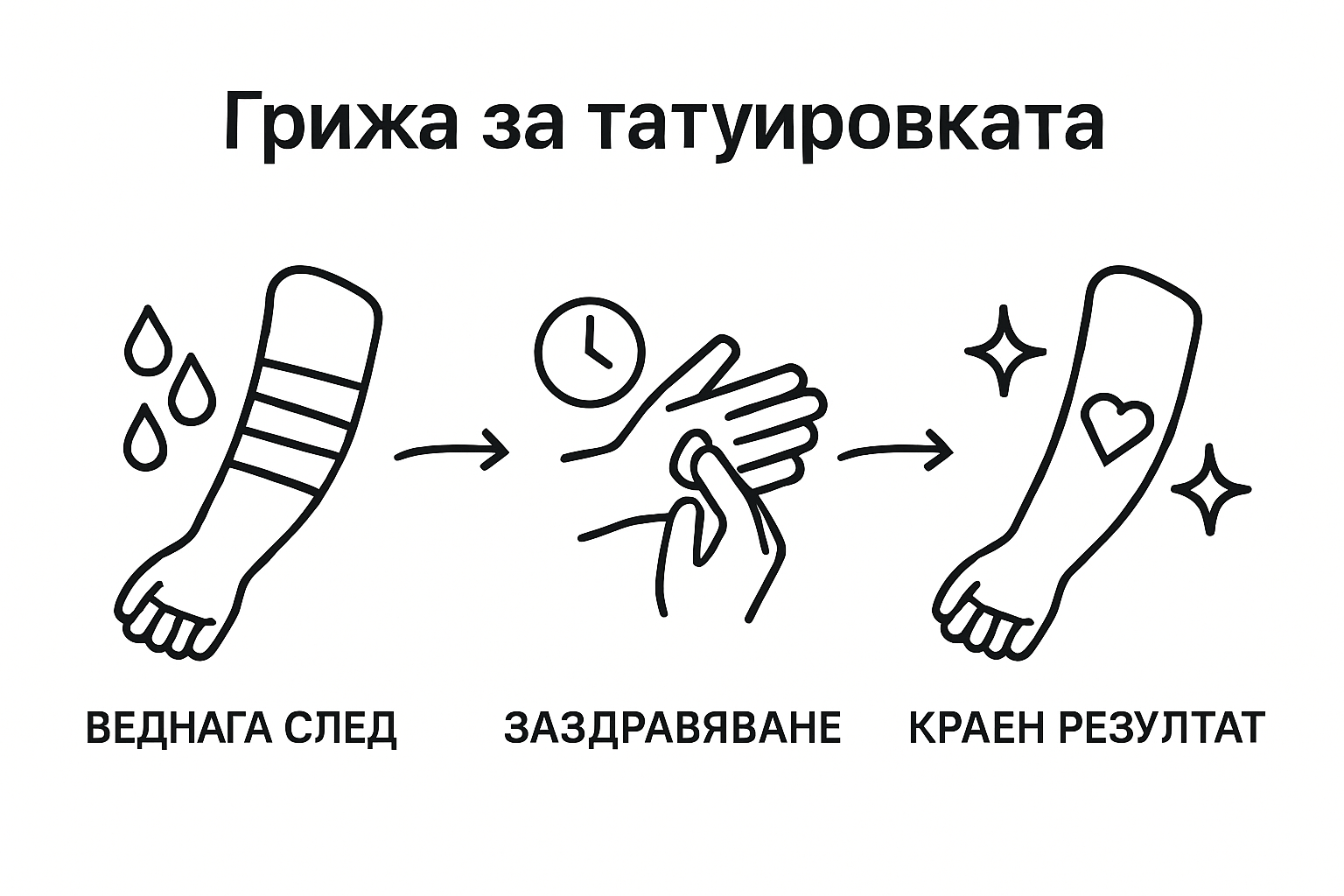 Грижа за татуировката

ВЕДНАГА СЛЕД

ЗАЗДРАВЯВАНЕ

КРАЕН РЕЗУЛТАТ