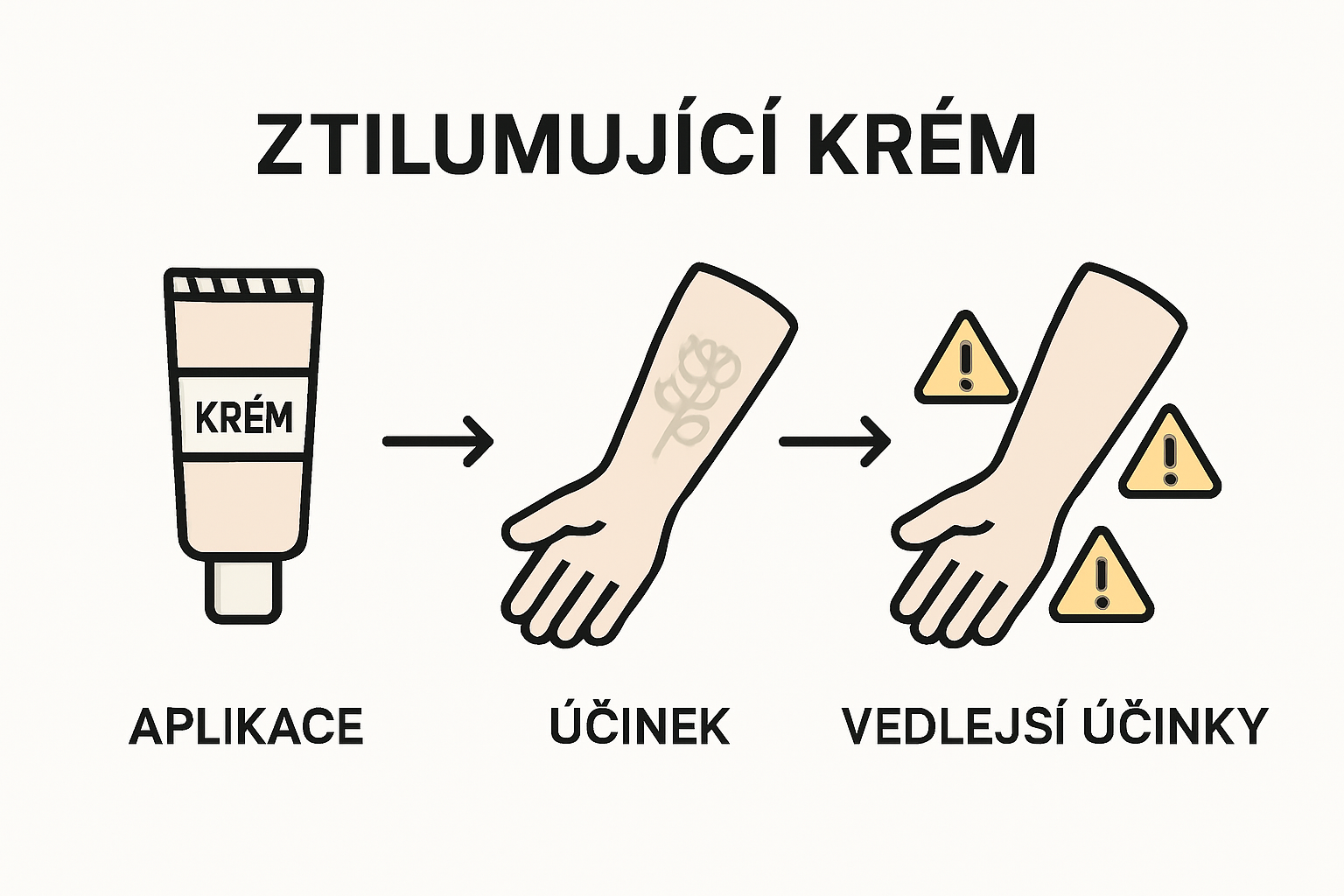 ZTILUMUJÍCÍ KRÉM

KRÉM

APLIKACE

ÚČINEK

VEDLEJSÍ ÚČINKY