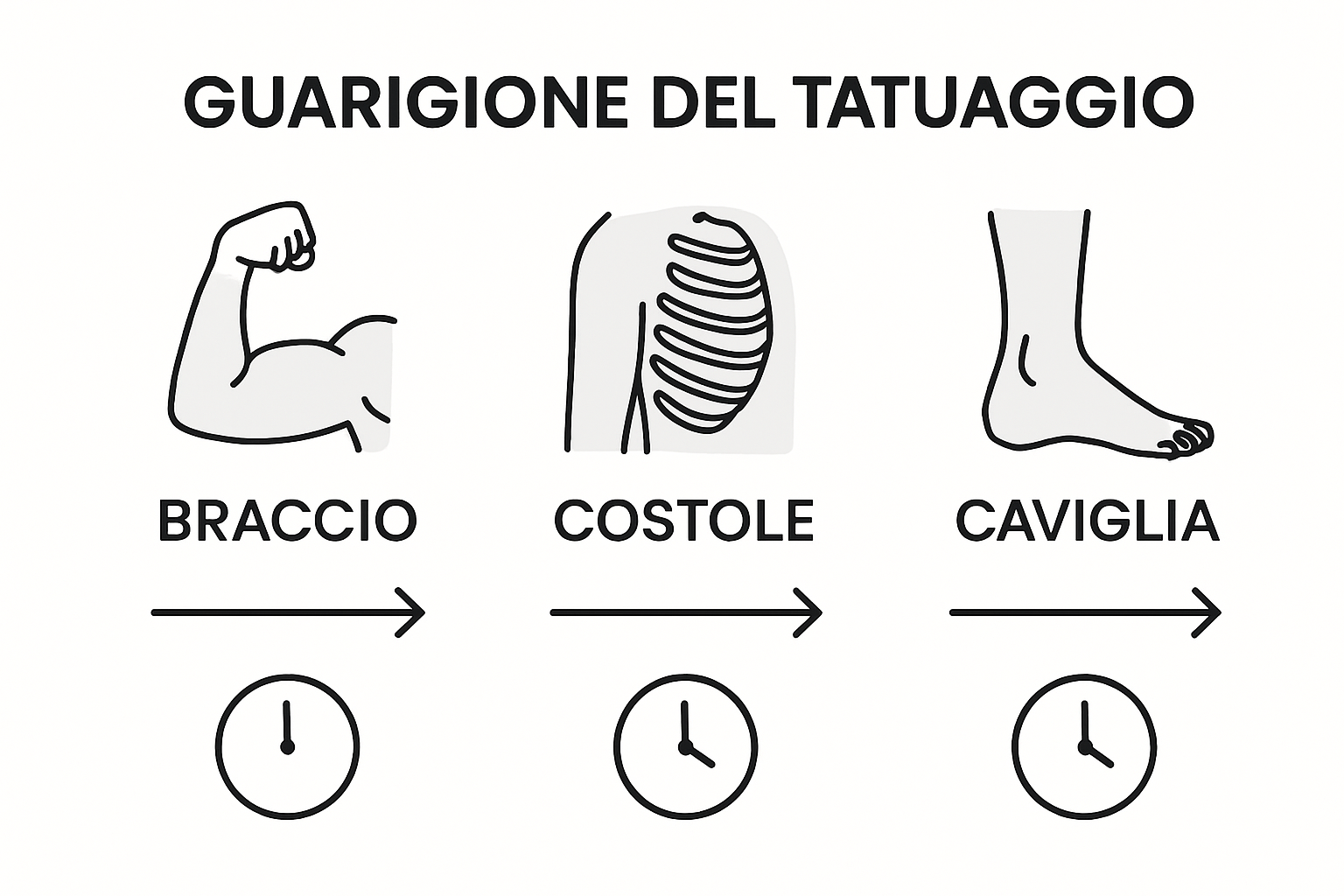 GUARIGIONE DEL TATUAGGIO

BRACCIO

COSTOLE

CAVIGLIA