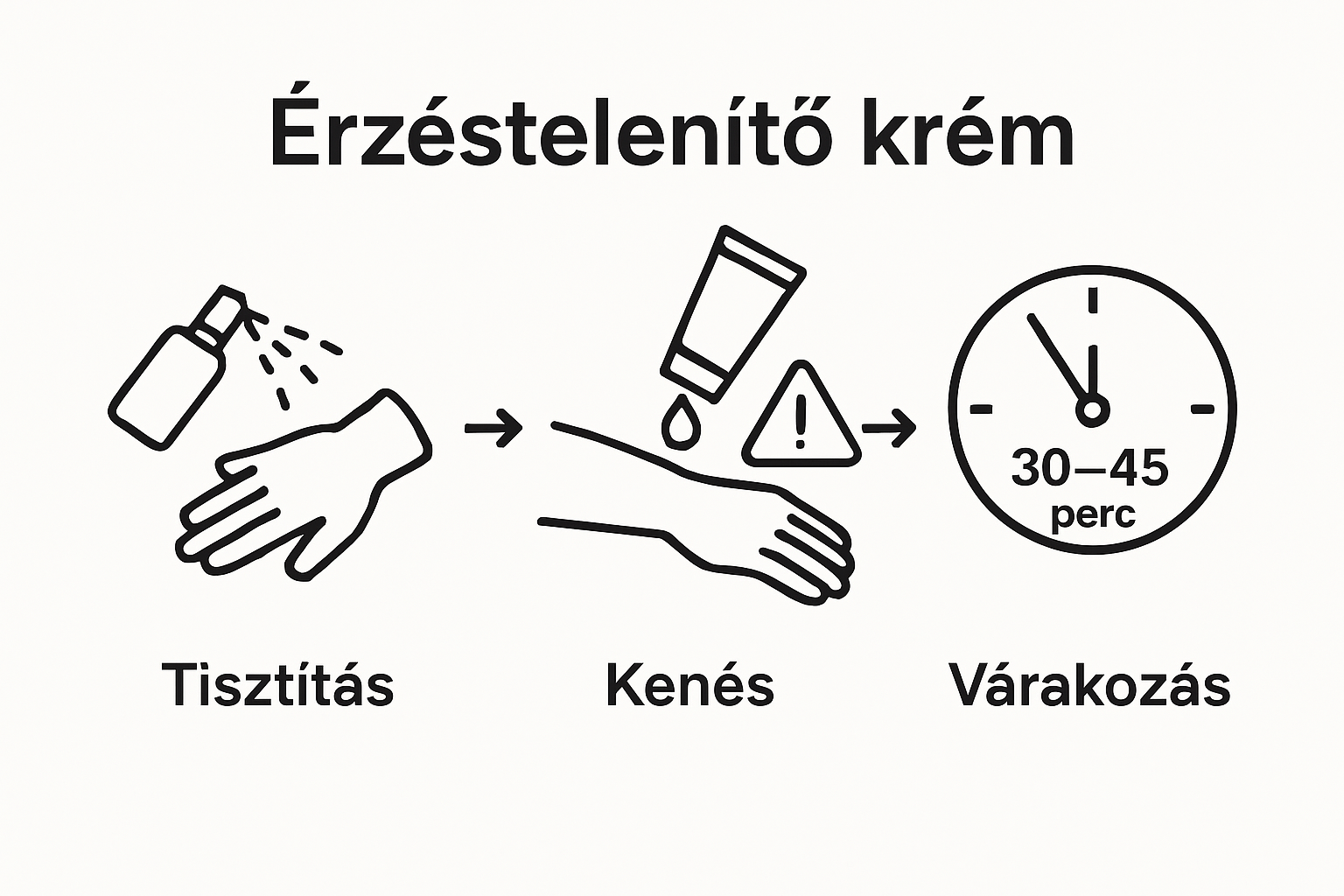 Érzéstelenítő krém

!

30–45
perc

Tisztítás

Kenés

Várakozás