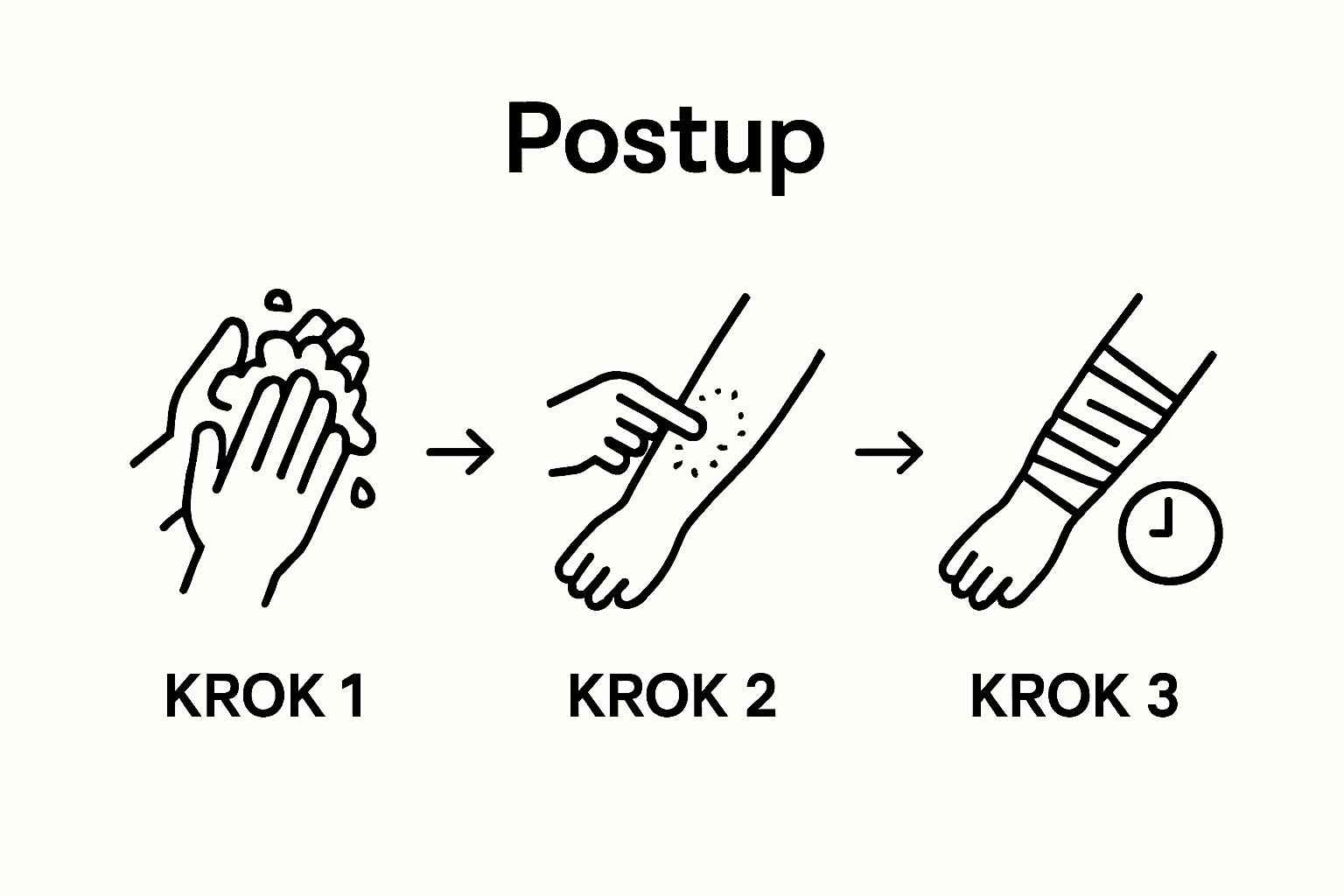 Postup

KROK 1

KROK 2

KROK 3