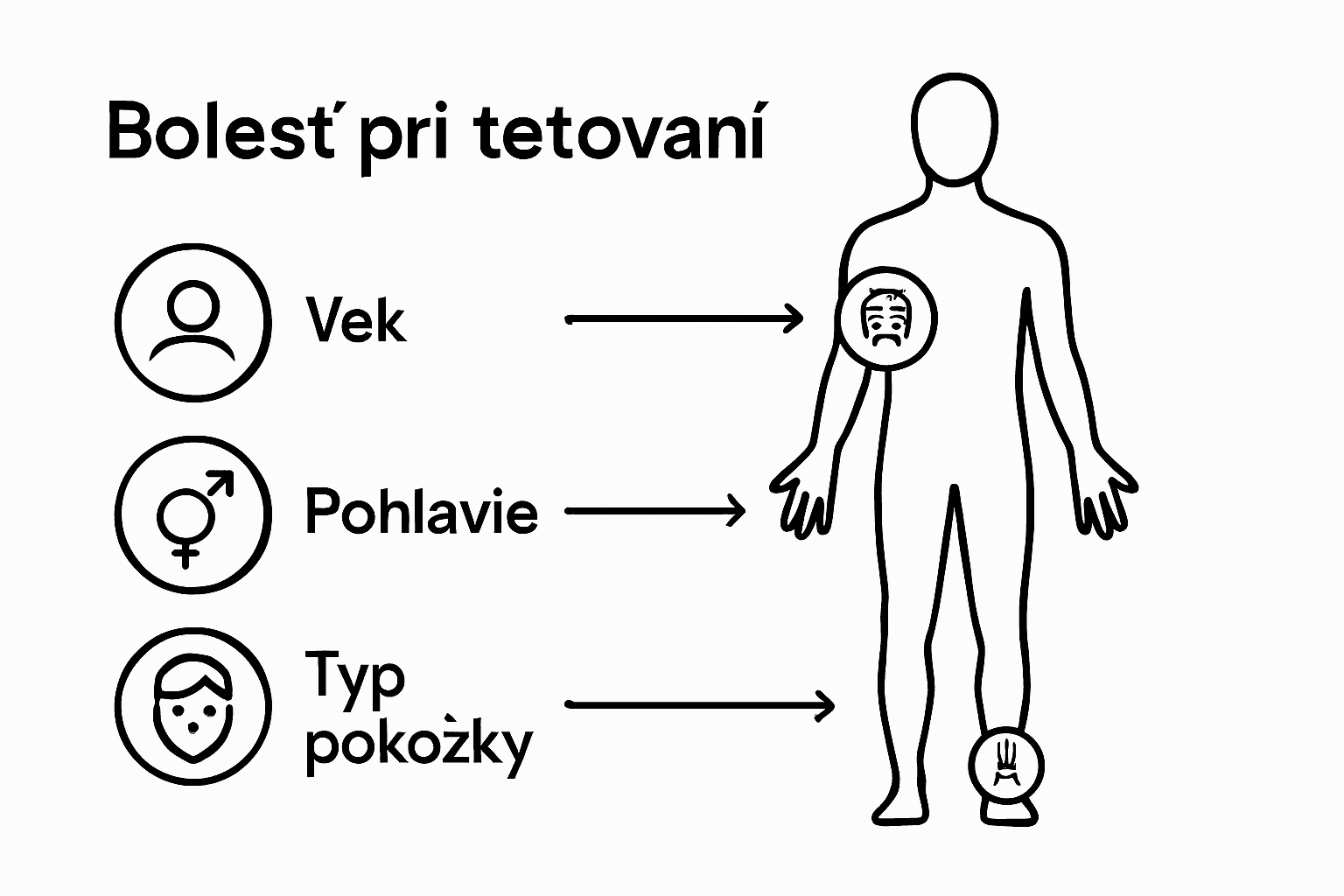 Bolesť pri tetovaní

Vek

Pohlavie

Typ pokožky