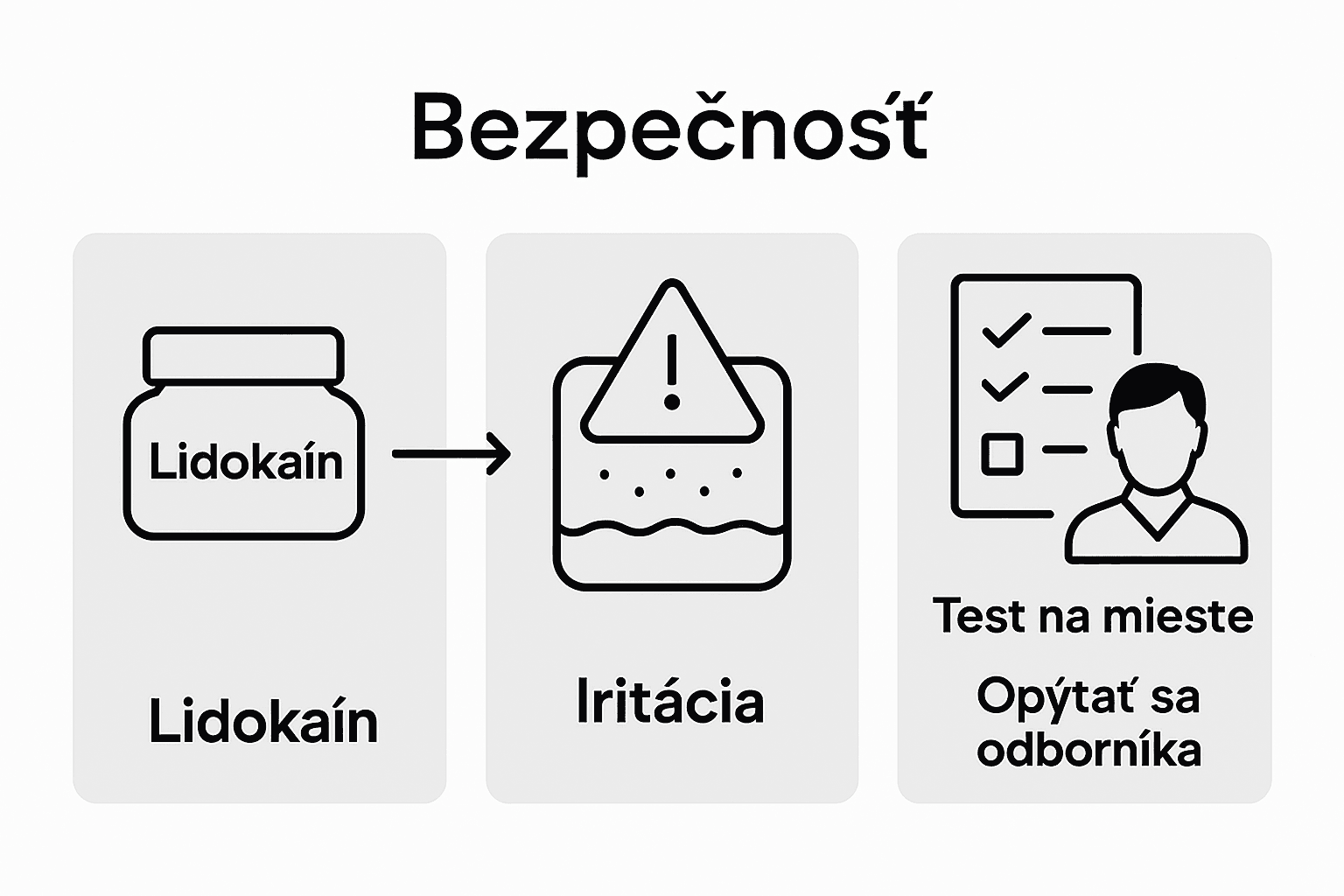 Bezpečnosť

Lidokaín

Lidokaín

Iritácia

Test na mieste

Opýtať sa odborníka