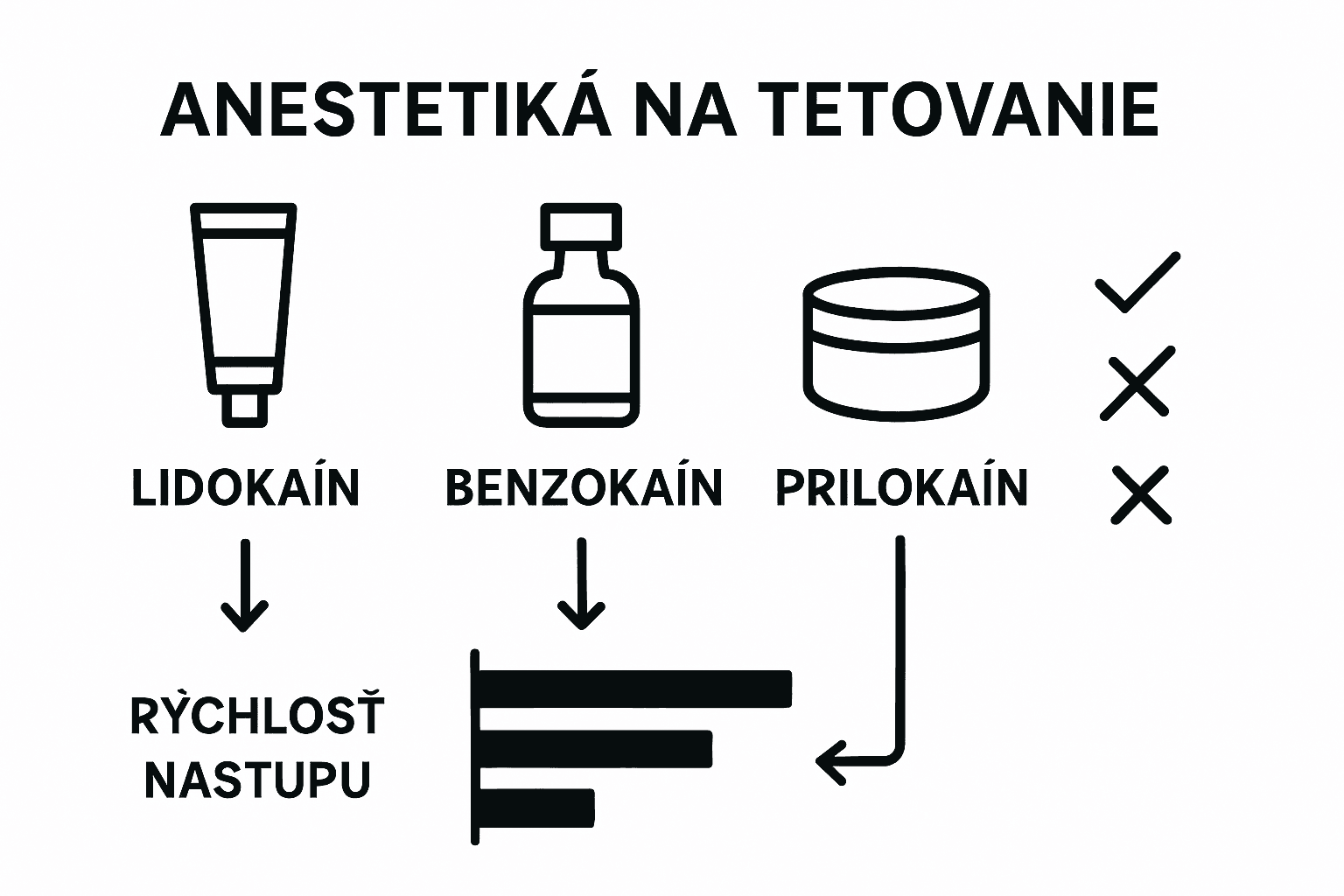 ANESTETIKÁ NA TETOVANIE

LIDOKAÍN

BENZOKAÍN

PRILOKAÍN

RỲCHLOSŤ NASTUPU