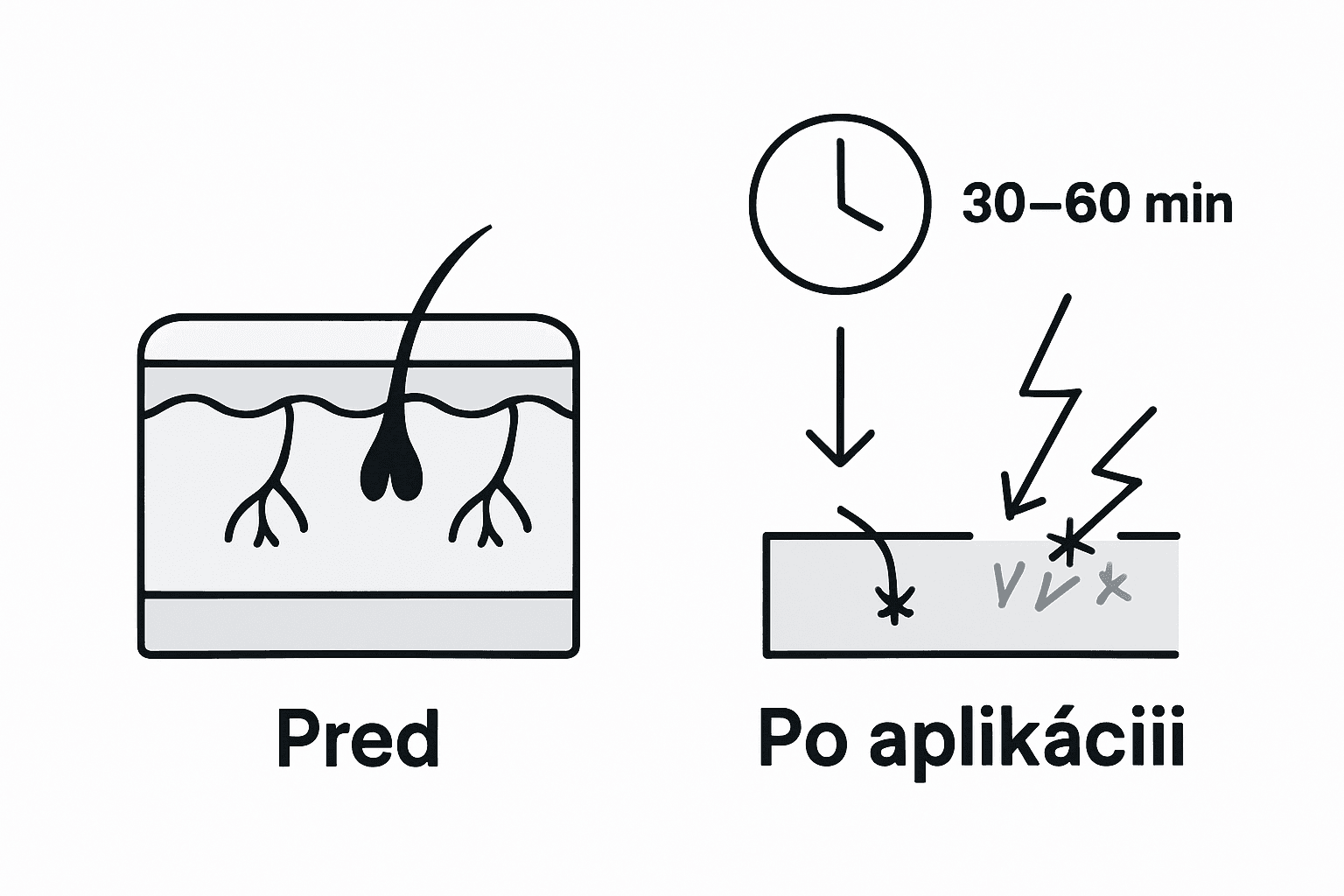 30–60 min

Pred

Po aplikáciii