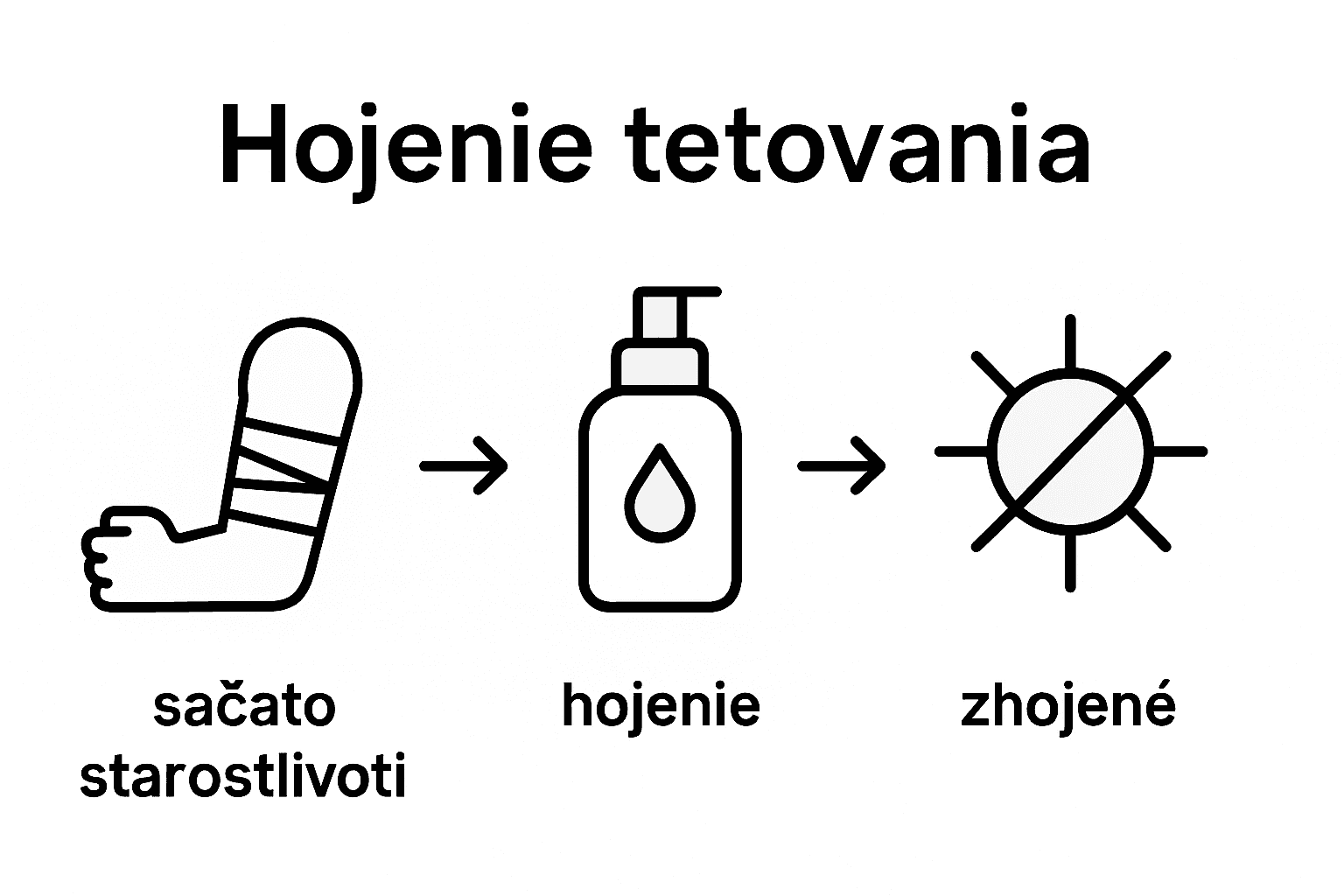 Hojenie tetovania

sačato starostlivoti

hojenie

zhojené