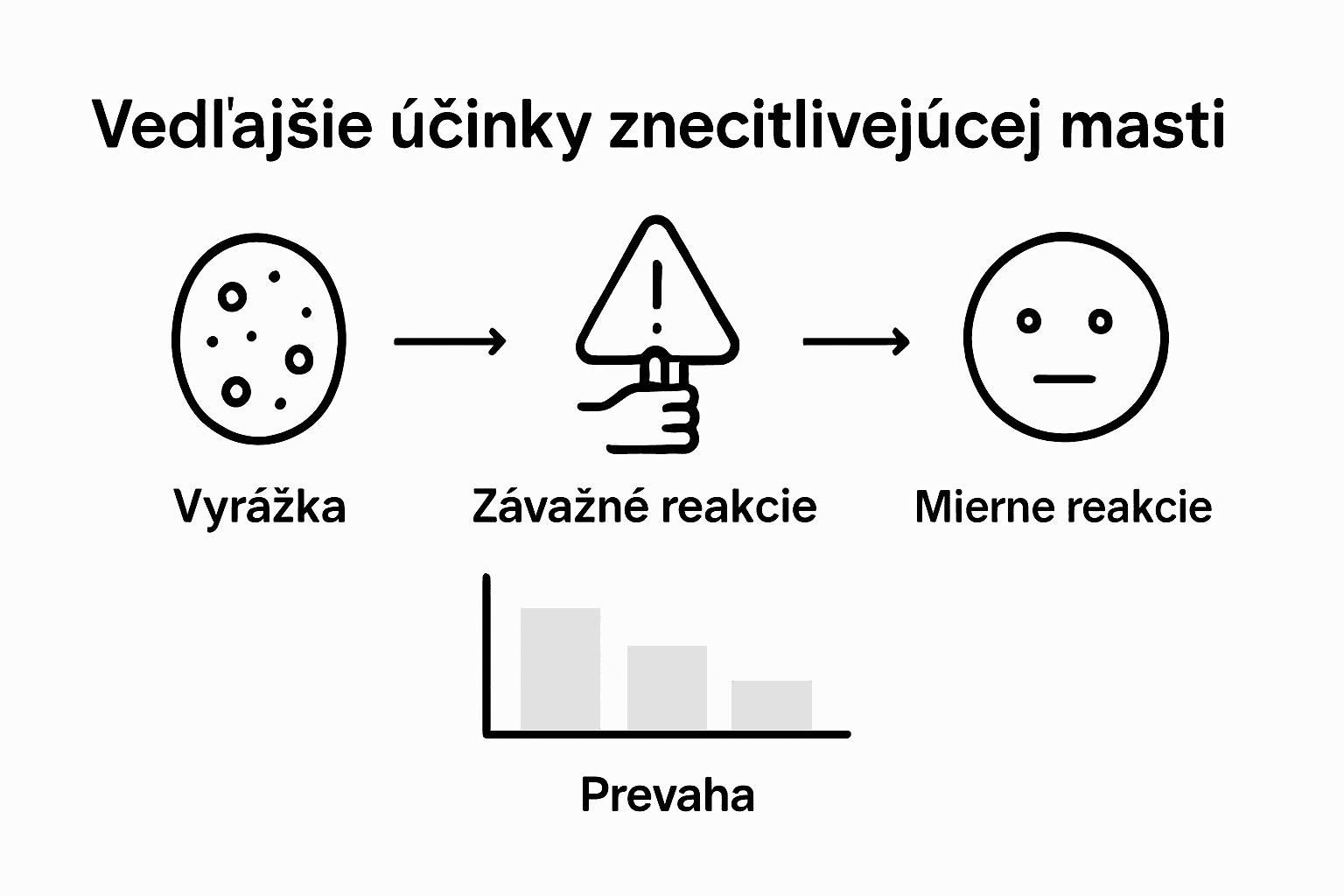 Vedľajšie účinky znecitlivejúcej masti

Vyrážka

Závažné reakcie

Mierne reakcie

Prevaha