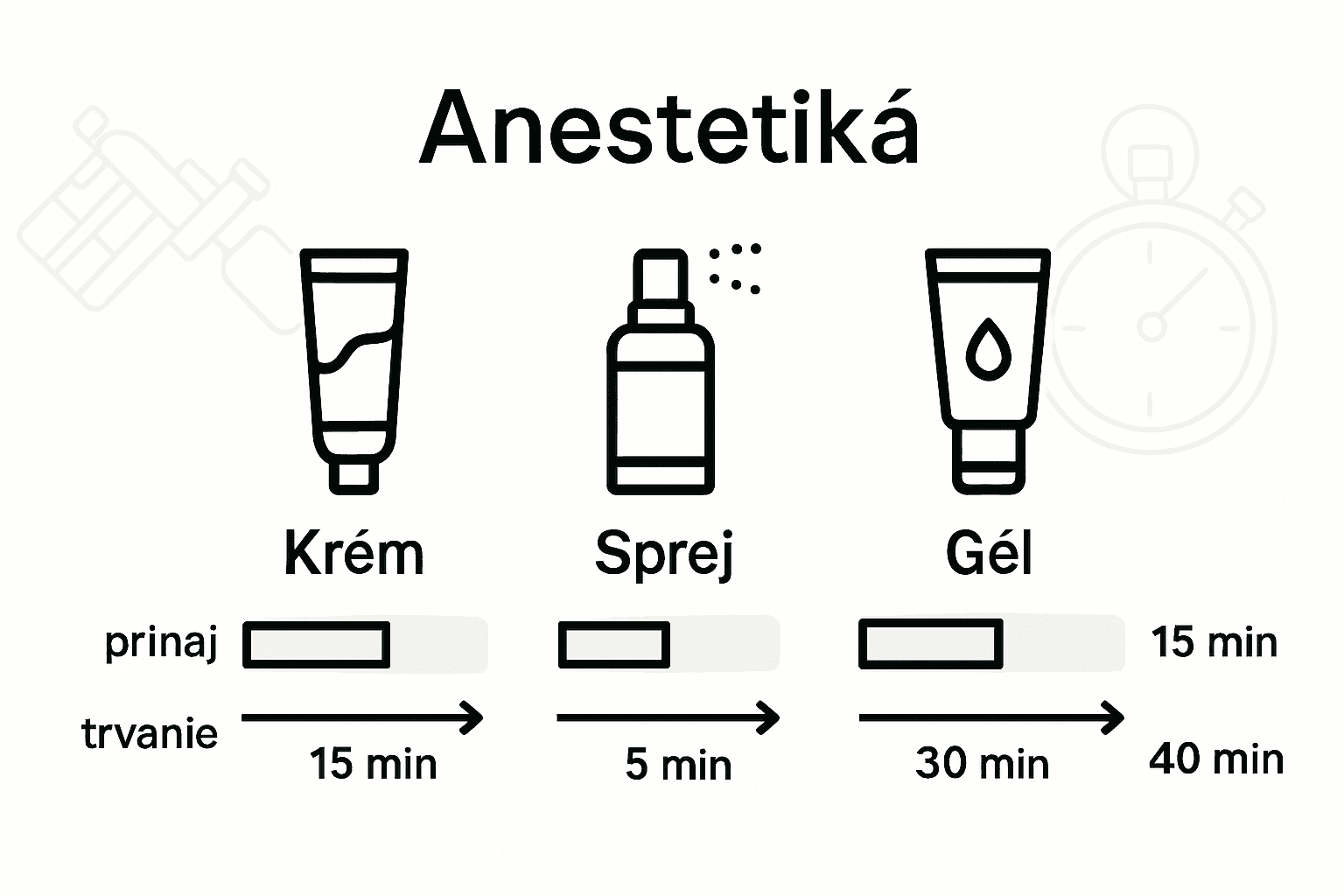 Anestetiká

Krém

Sprej

Gél

prinaj

15 min

trvanie

15 min

5 min

30 min

40 min