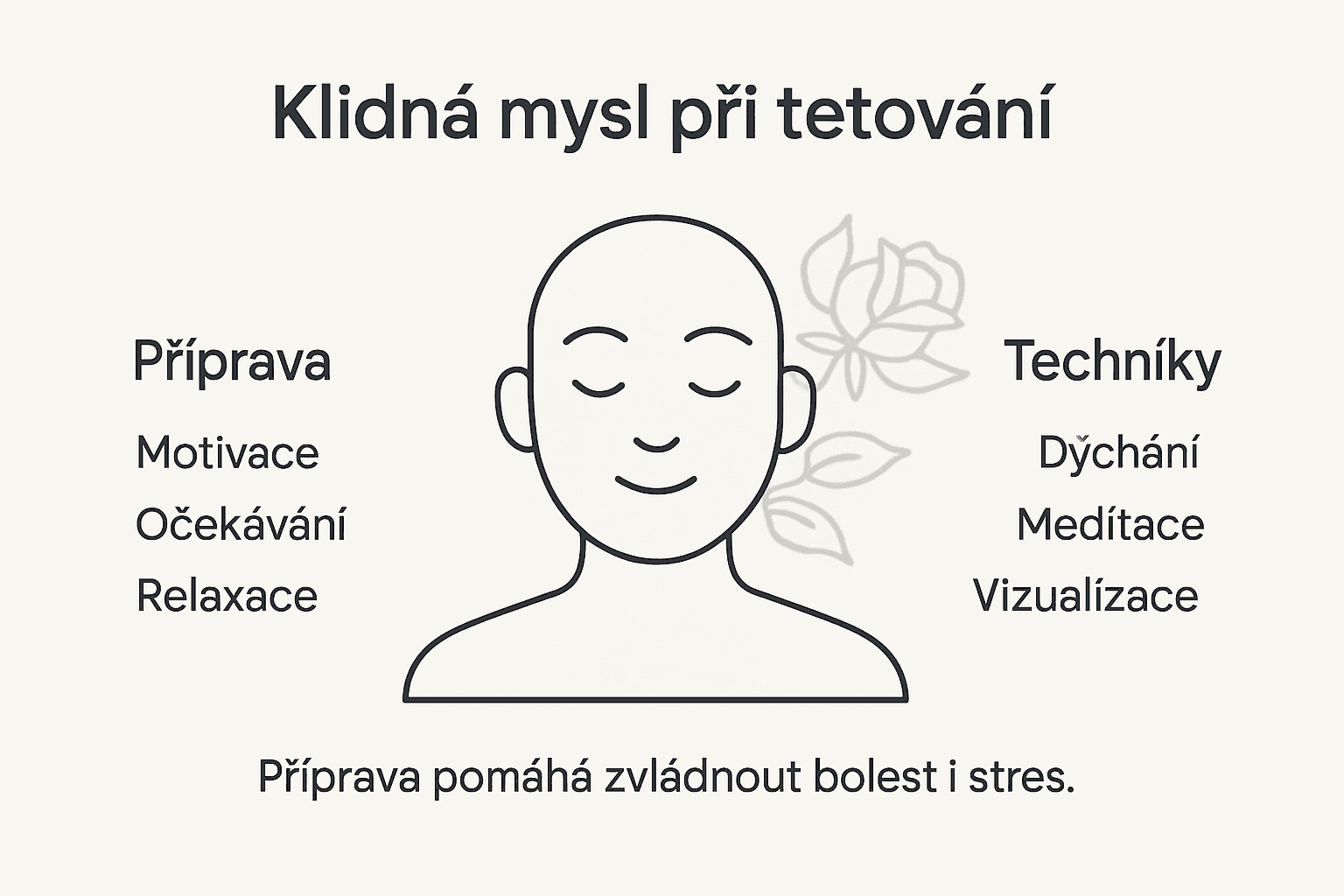 Klidná mysl při tetování

Příprava

Motivace

Očekávání

Relaxace

Techníky

Dýchání

Medítace

Vizualízace

Příprava pomáhá zvládnout bolest i stres.