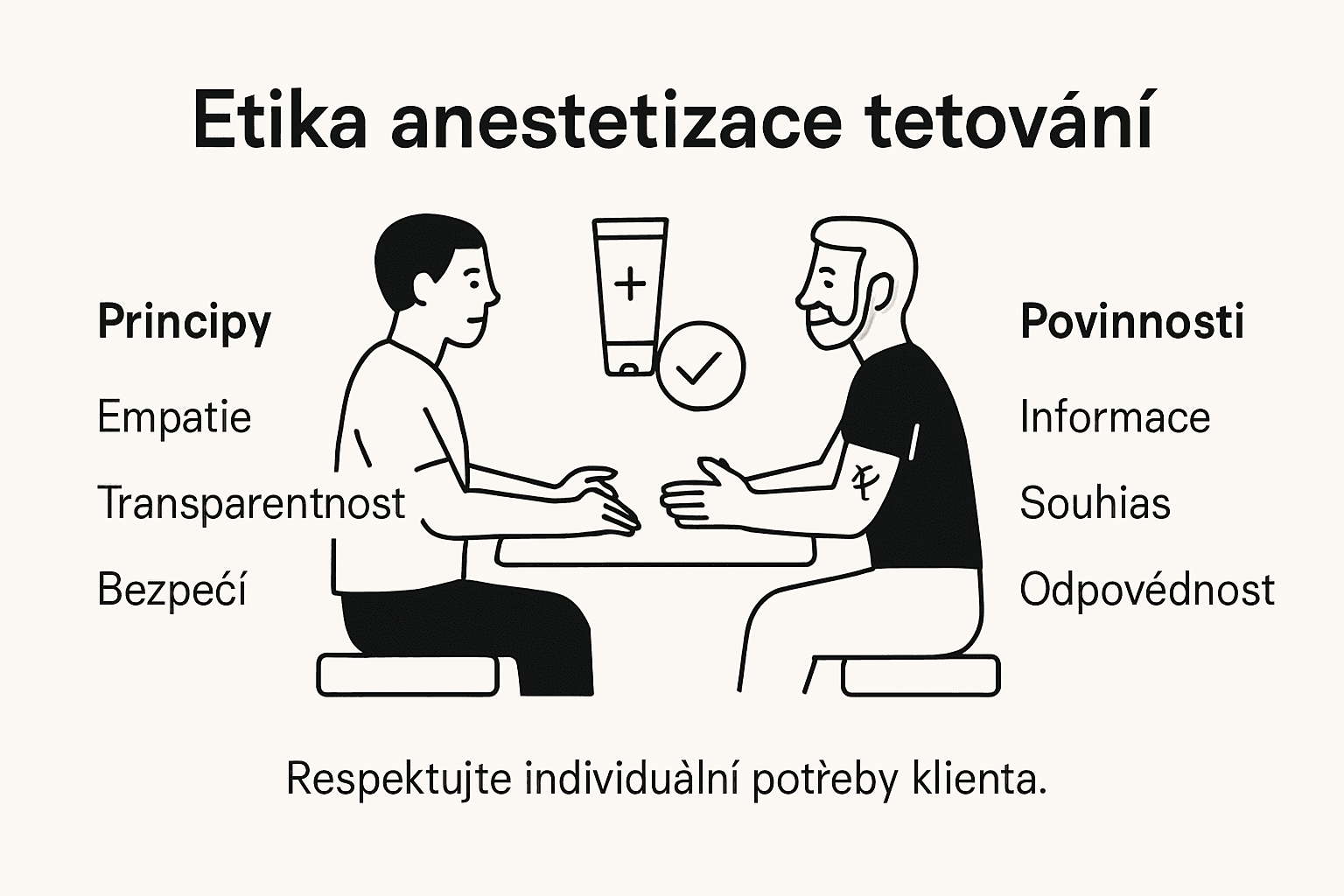 Etika anestetizace tetování

Principy

Empatie

Transparentnost

Bezpećí

Povinnosti

Informace

Souhias

Odpovédnost

Respektujte individuàlní potřeby klienta.