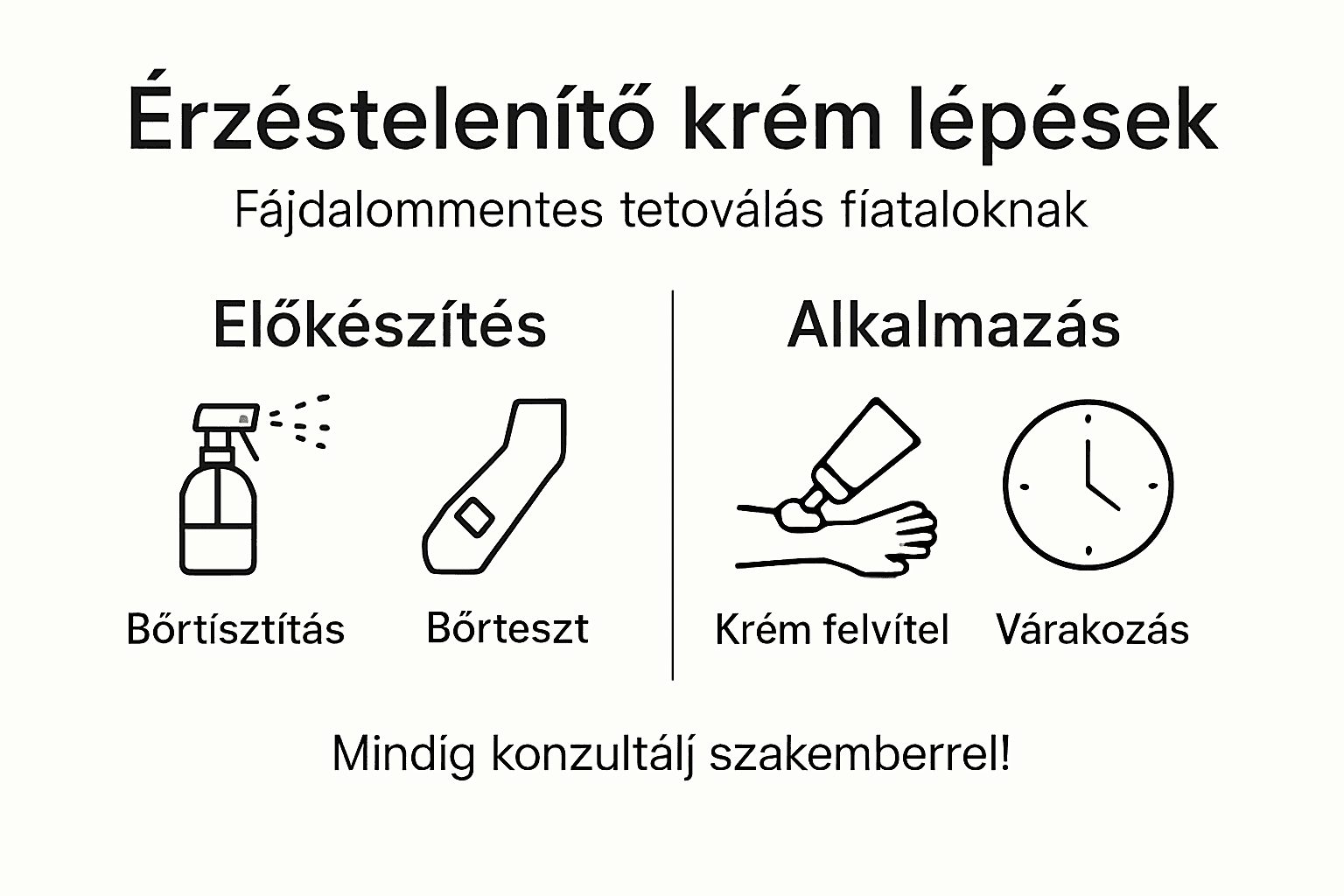 Érzéstelenítő krém lépések

Fájdalommentes tetoválás fíataloknak

Előkészítés

Bőrtísztítás

Bőrteszt

Alkalmazás

Krém felvítel

Várakozás

Mindíg konzultálj szakemberrel!