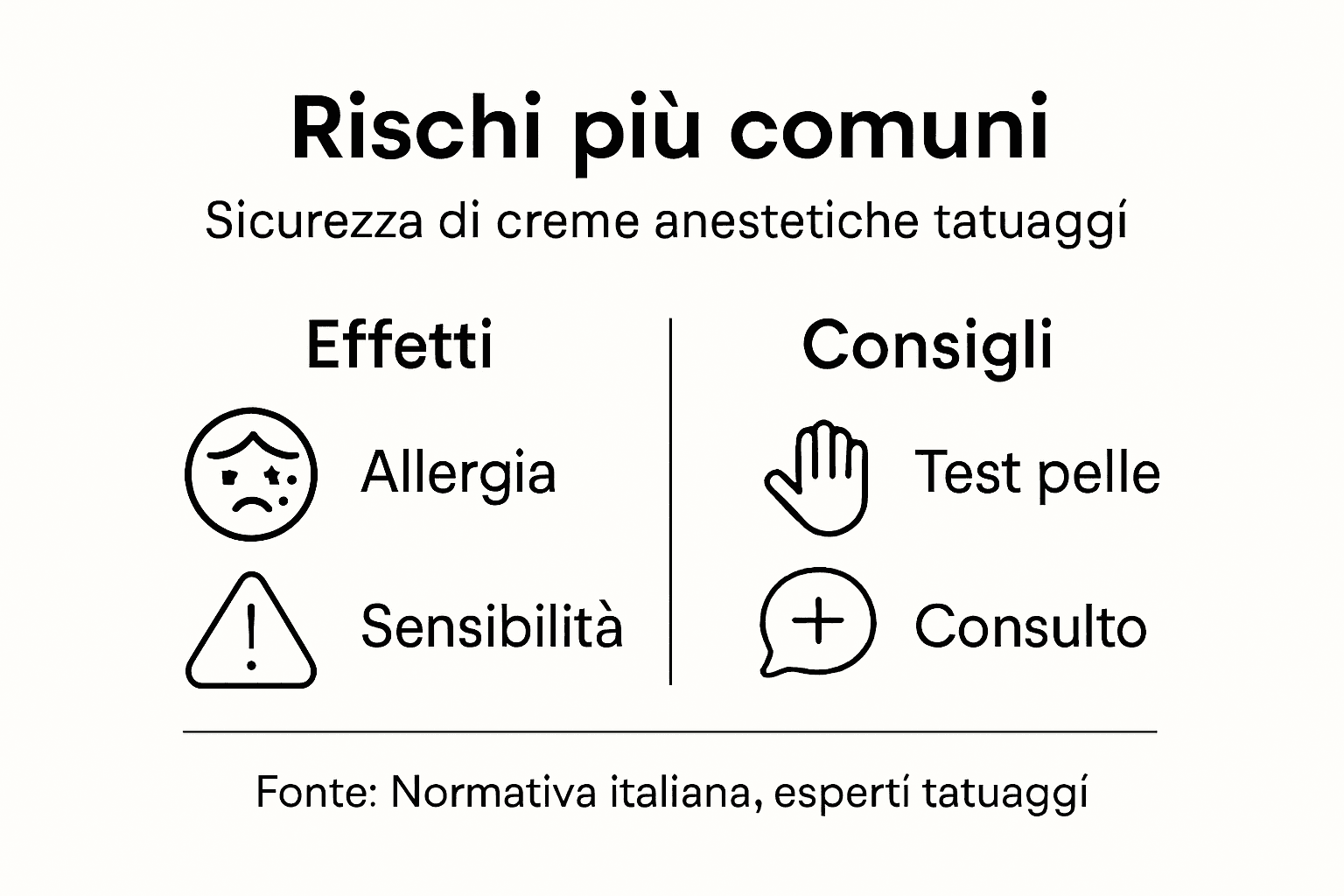 Rischi più comuni

Sicurezza di creme anestetiche tatuaggí

Effetti

Allergia

Sensibilità

Consigli

Test pelle

Consulto

Fonte: Normativa italiana, espertí tatuaggí