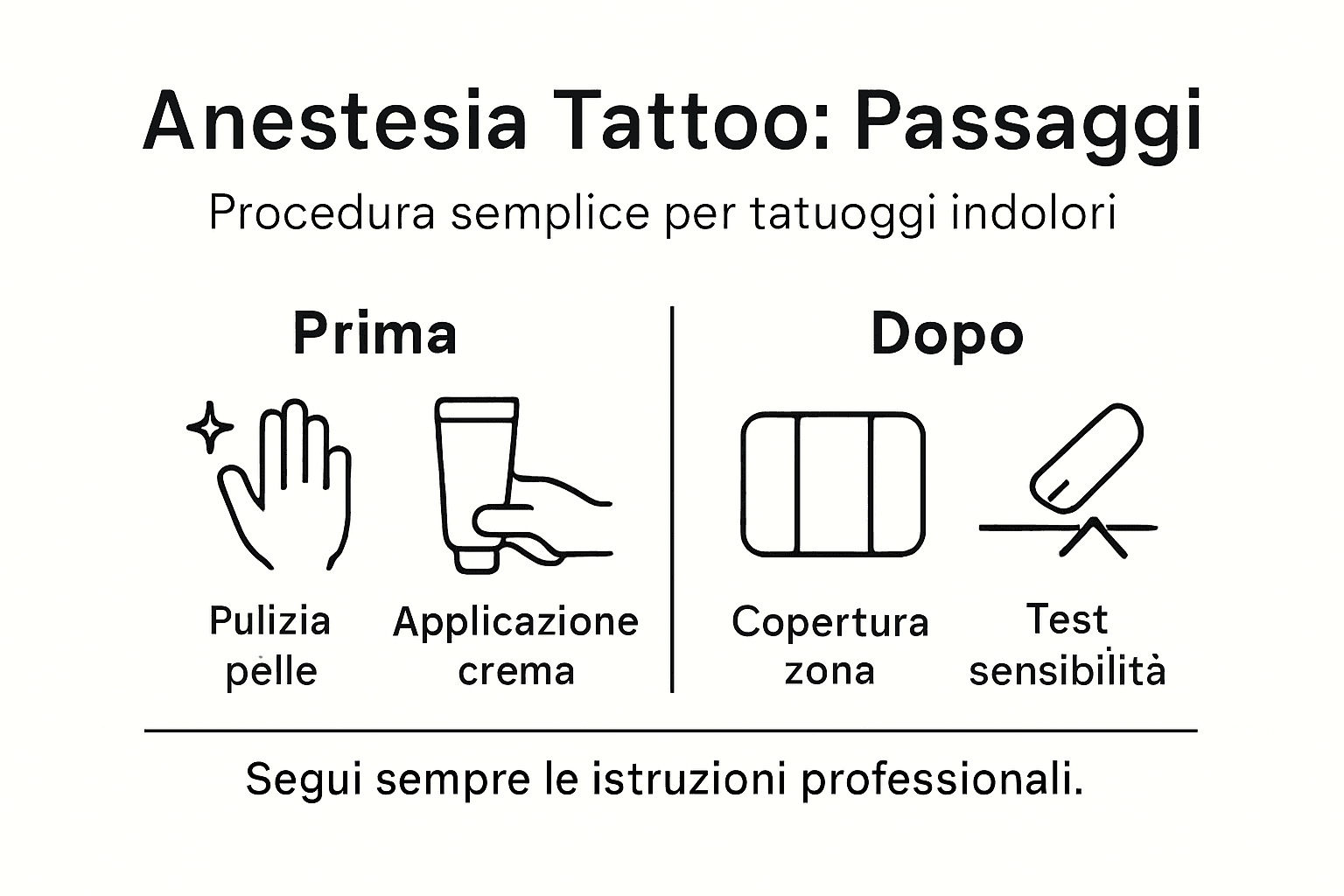 Anestesia Tattoo: Passaggi

Procedura semplice per tatuoggi indolori

Prima

Pulizia pelle

Applicazione crema

Dopo

Copertura zona

Test sensibilità

Segui sempre le istruzioni professionali.