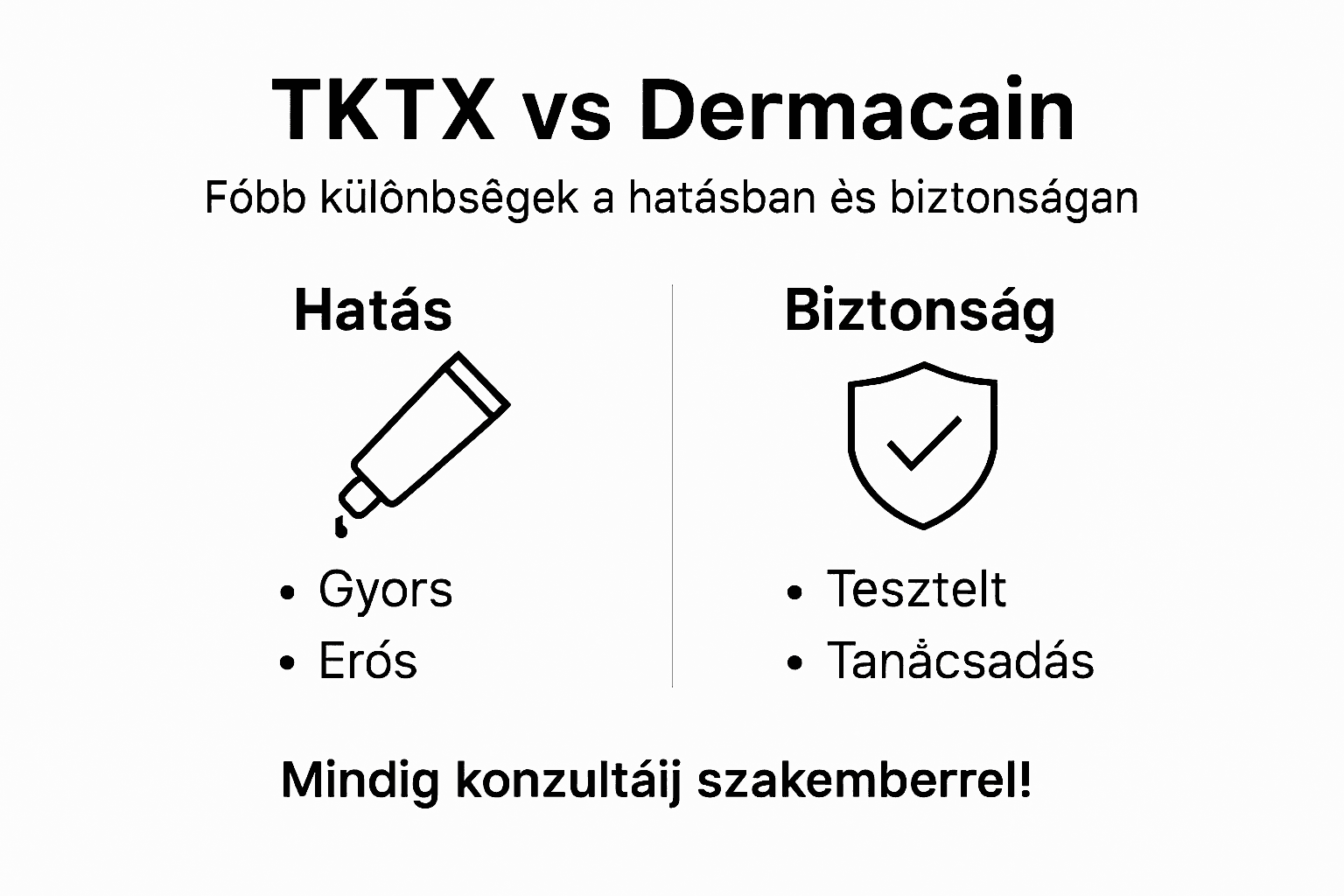 TKTX vs Dermacain

Fóbb külônbsêgek a hatásban ès biztonságan

Hatás

• Gyors
• Erós

Biztonság

• Tesztelt
• Tanåcsadás

Mindig konzultáij szakemberrel!