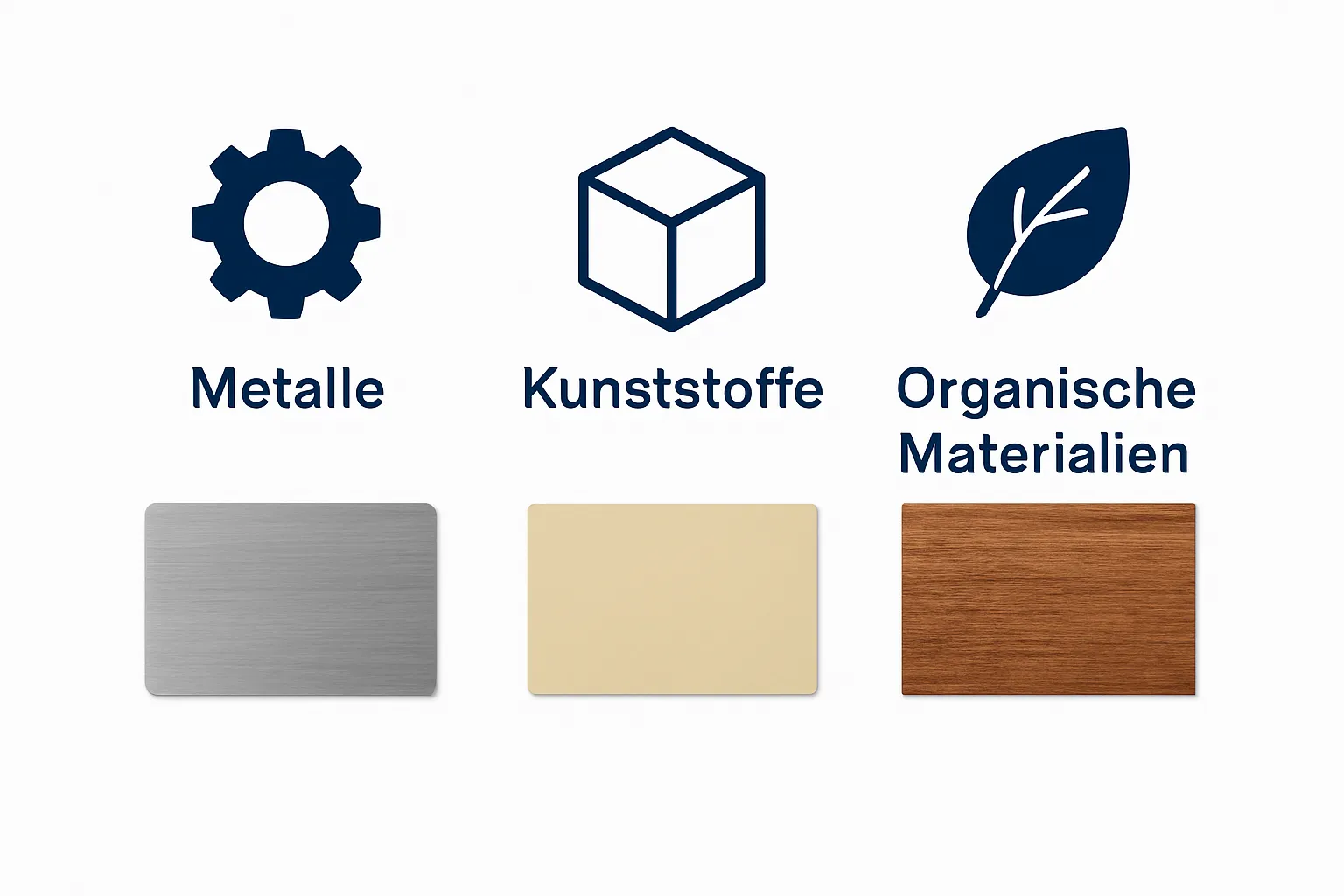 Metalle

Kunststoffe

Organische Materialien