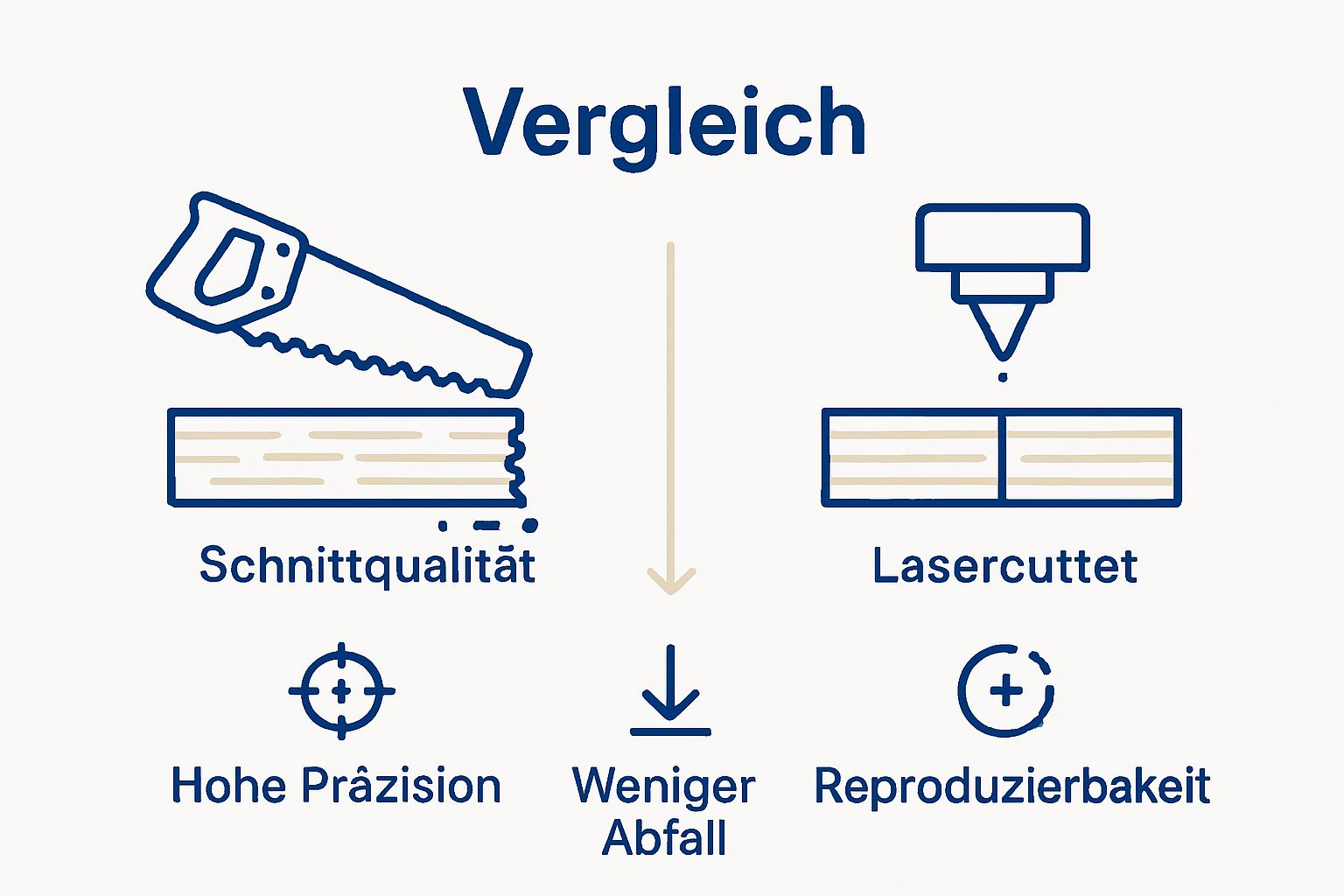 Vergleich

Schnittqualität

Lasercuttet

Hohe Prâzision

Weniger Abfall

Reproduzierbakeit