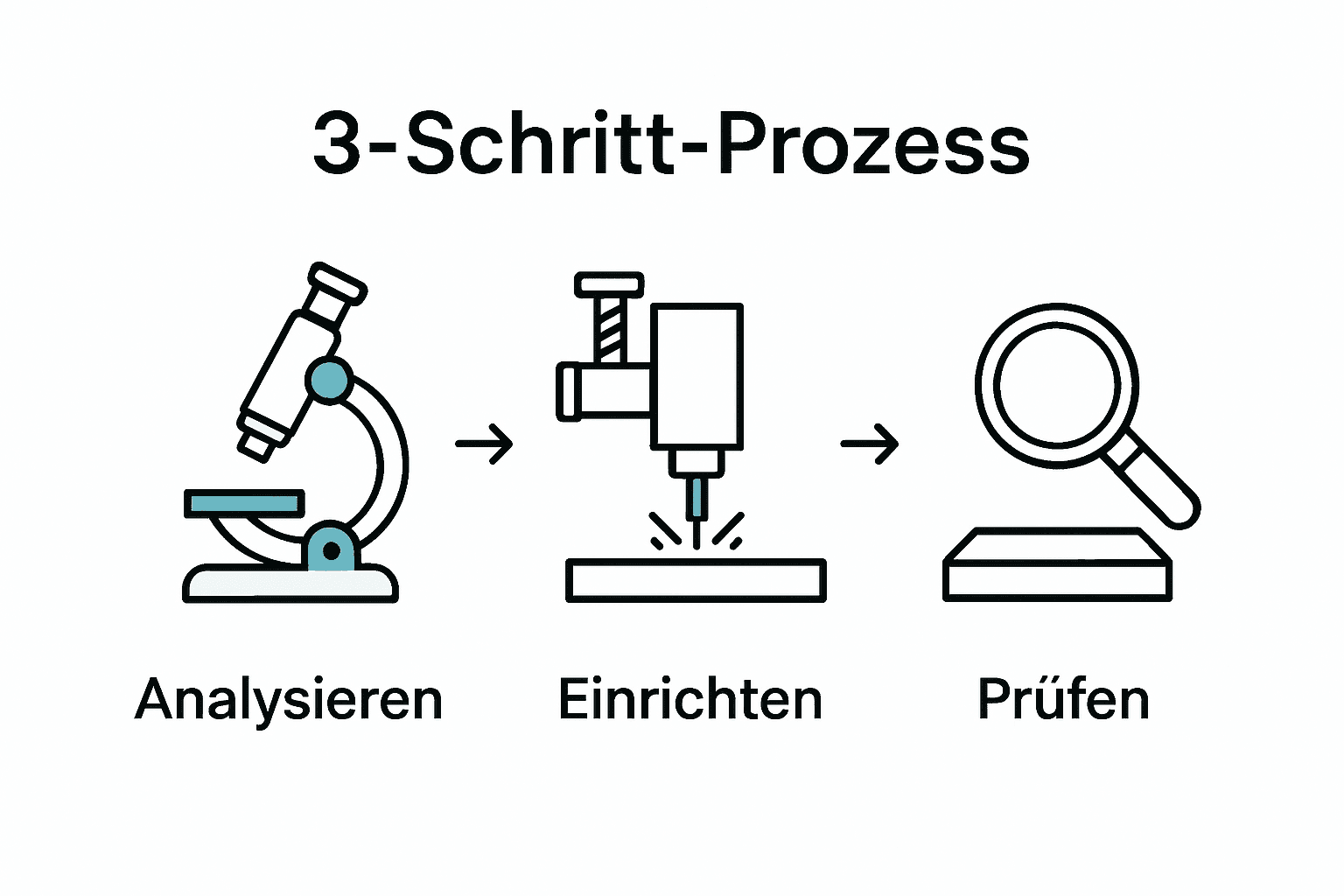 3-Schritt-Prozess

Analysieren → Einrichten → Prűfen