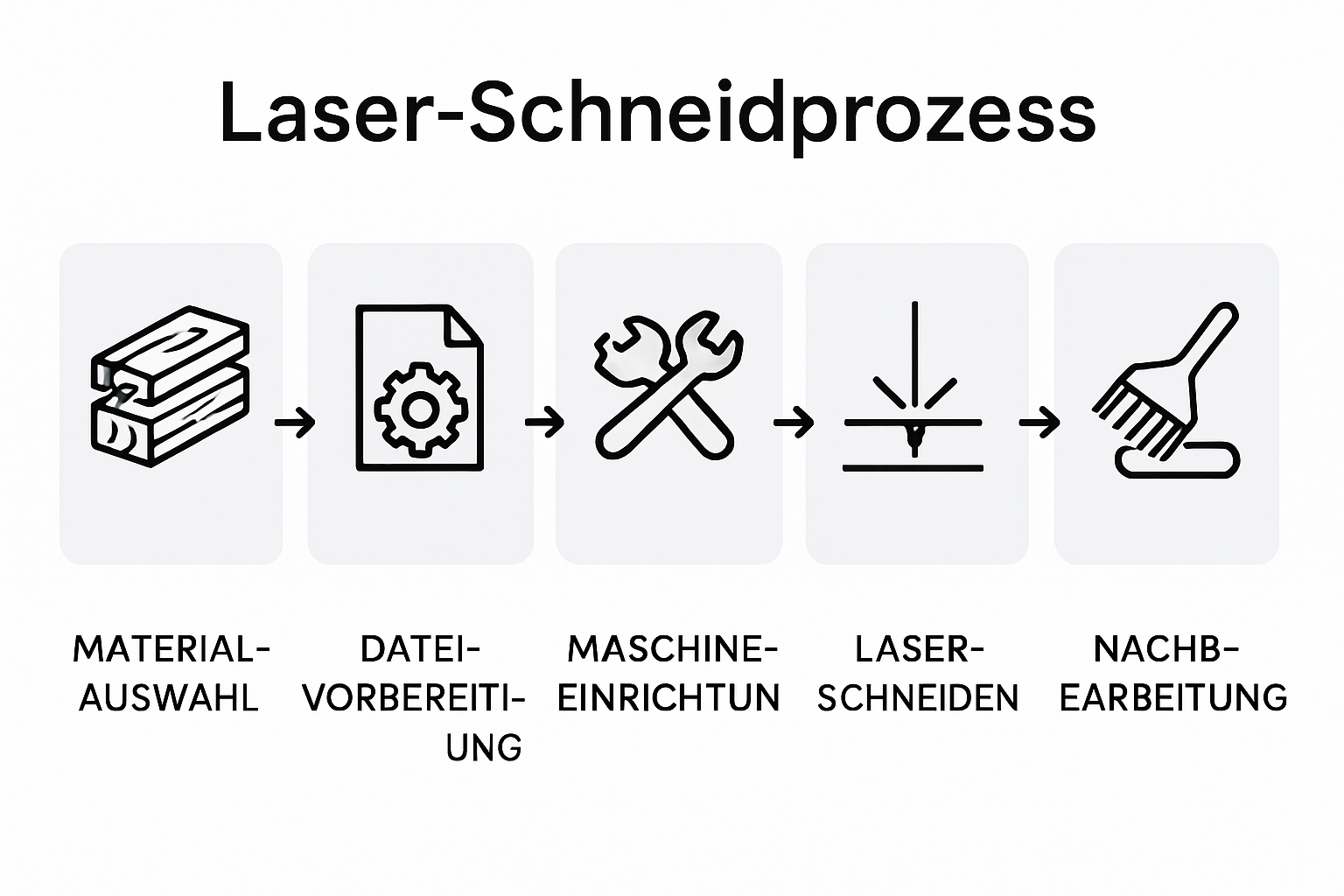 Laser-Schneidprozess

MATERIAL-AUSWAHL

DATEI-VORBEREITI-UNG

MASCHINE-EINRICHTUN

LASER-SCHNEIDEN

NACHB-EARBEITUNG