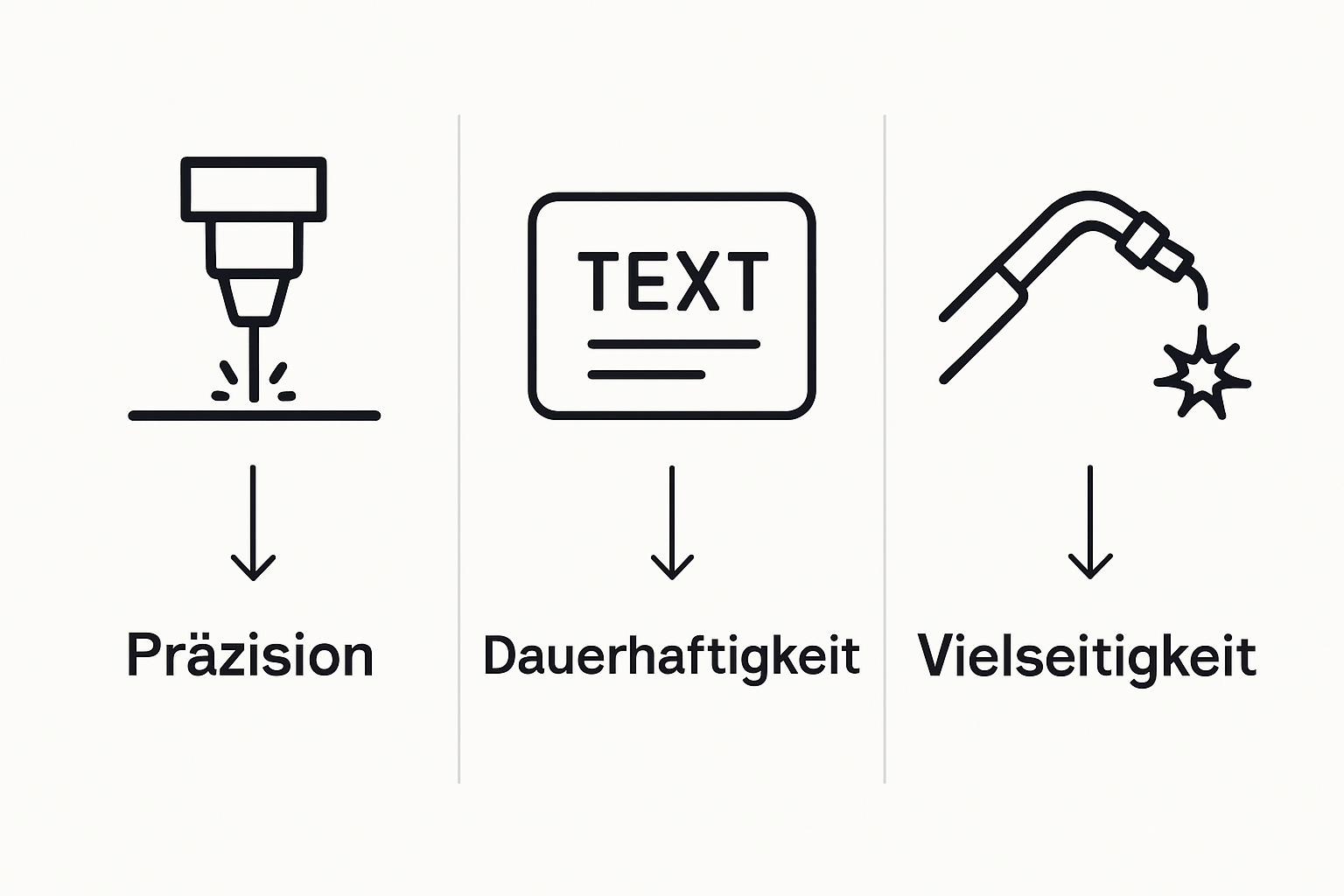 Präzision

TEXT

Dauerhaftigkeit

Vielseitigkeit