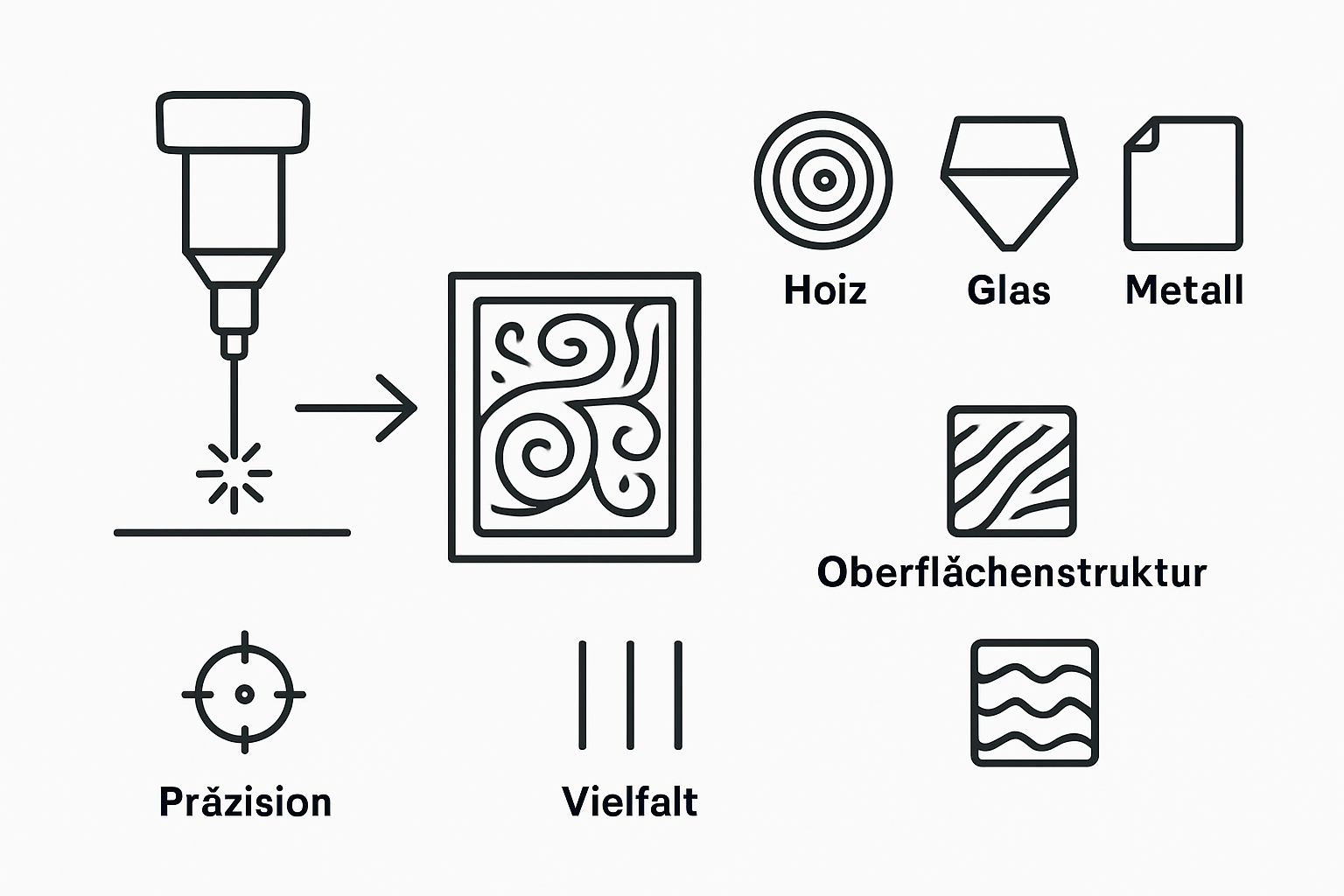 Hoiz
Glas
Metall
Oberflächenstruktur
Präzision
Vielfalt