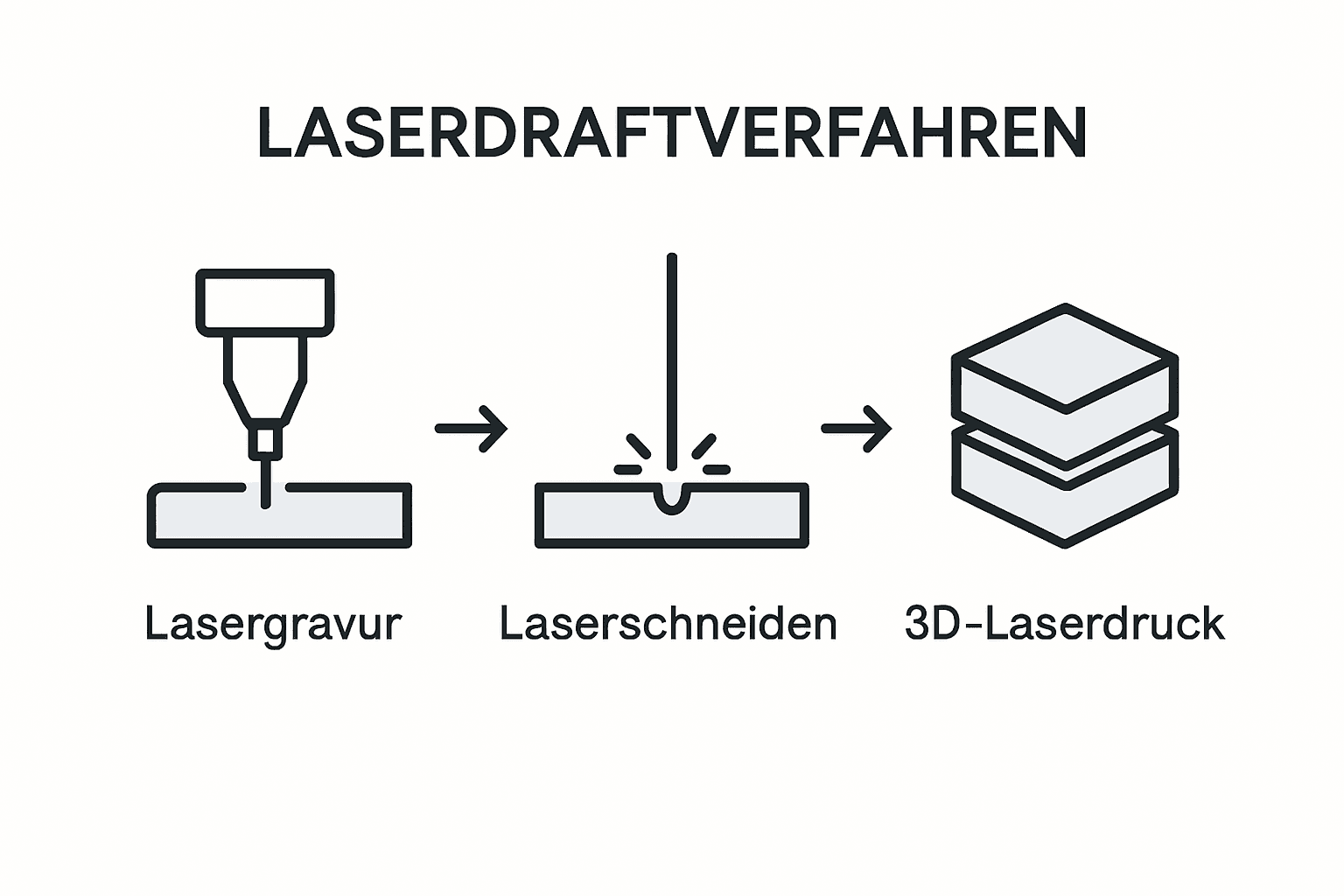 LASERDRAFTVERFAHREN

Lasergravur

Laserschneiden

3D-Laserdruck