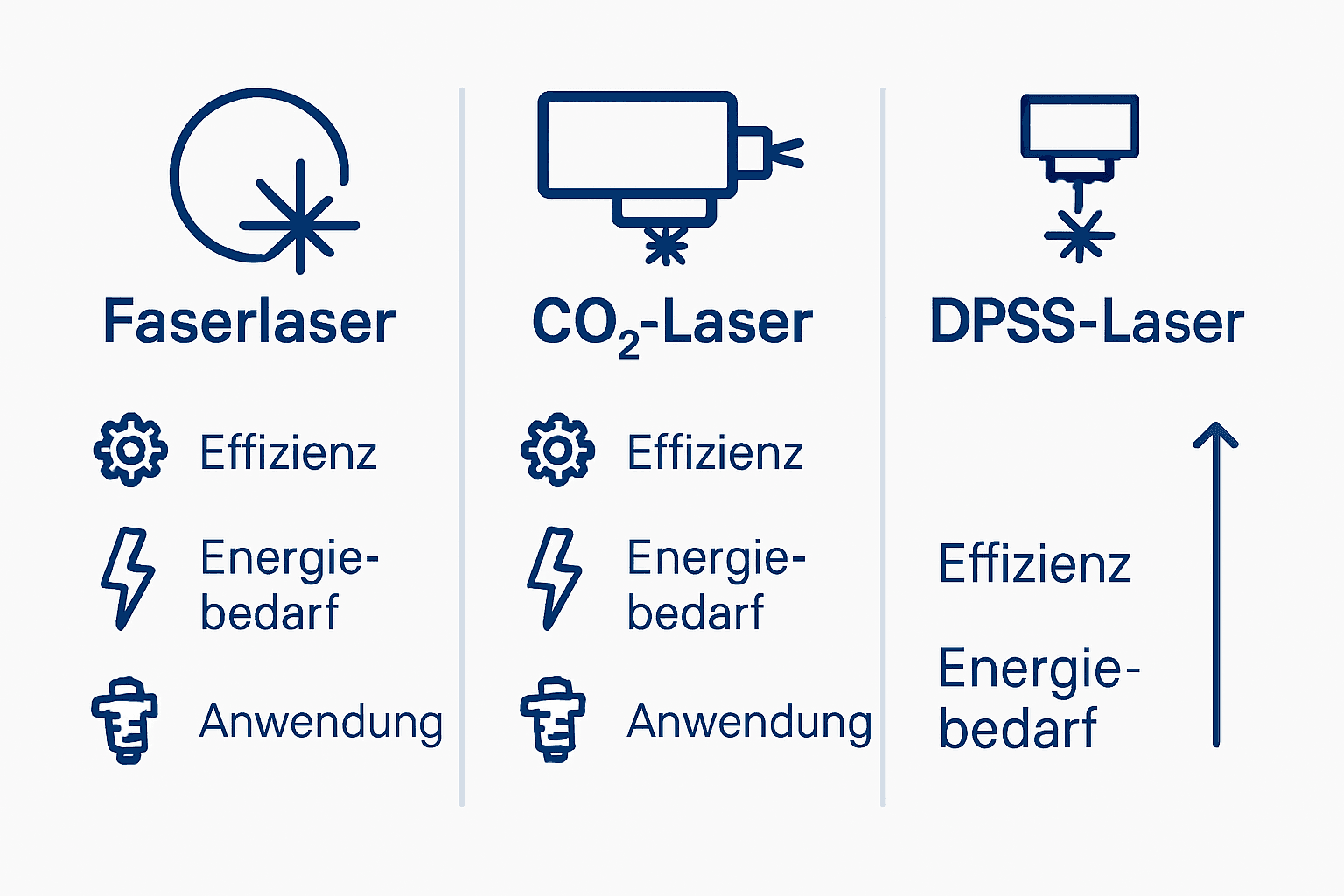 Faserlaser

Effizienz

Energiebedarf

Anwendung

$CO_2$-Laser

Effizienz

Energiebedarf

Anwendung

DPSS-Laser

Effizienz

Energiebedarf