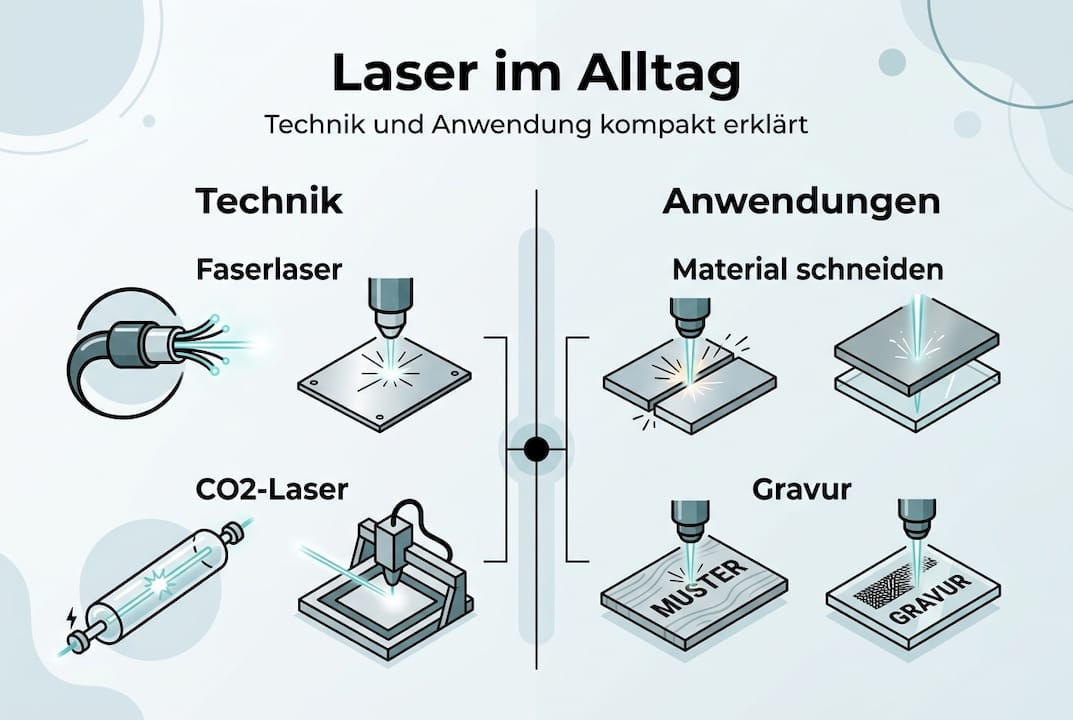 Laser im Alltag

Technik und Anwendung kompakt erklärt

Technik

Faserlaser

CO2-Laser

Anwendungen

Material schneiden

Gravur

MUSTER

GRAVUR