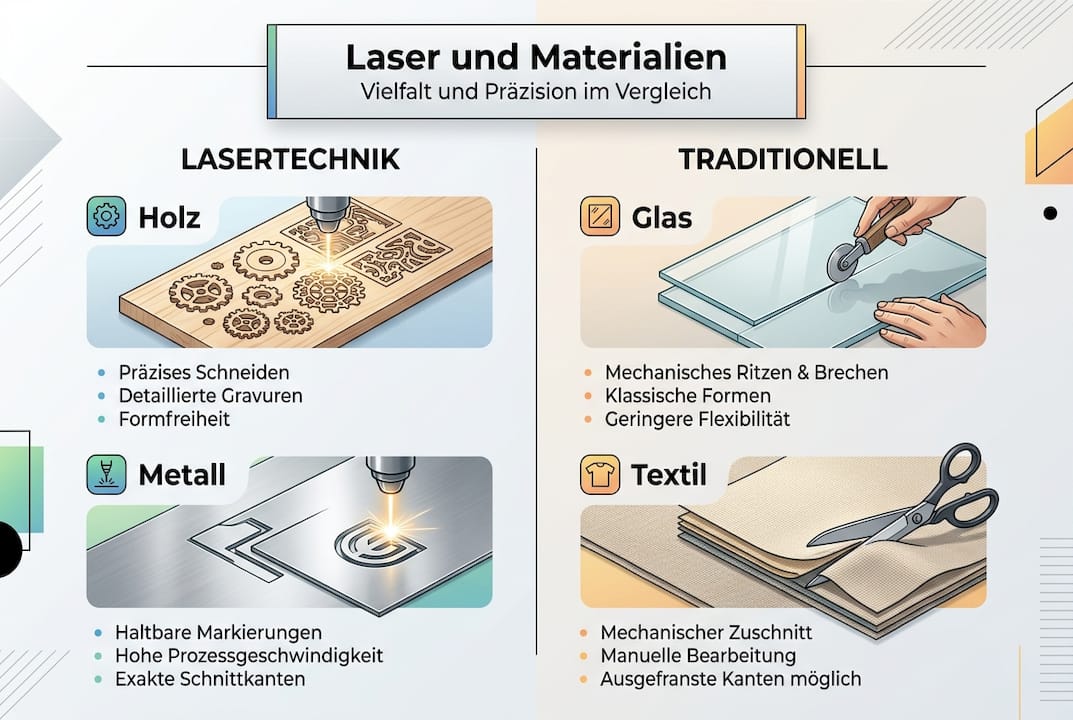 Laser und Materialien
Vielfalt und Präzision im Vergleich

LASERTECHNIK

Holz

- Präzises Schneiden
- Detaillierte Gravuren
- Formfreiheit

Metall

- Haltbare Markierungen
- Hohe Prozessgeschwindigkeit
- Exakte Schnittkanten

TRADITIONELL

Glas

- Mechanisches Ritzen & Brechen
- Klassische Formen
- Geringere Flexibilität

Textil

- Mechanischer Zuschnitt
- Manuelle Bearbeitung
- Ausgefranste Kanten möglich