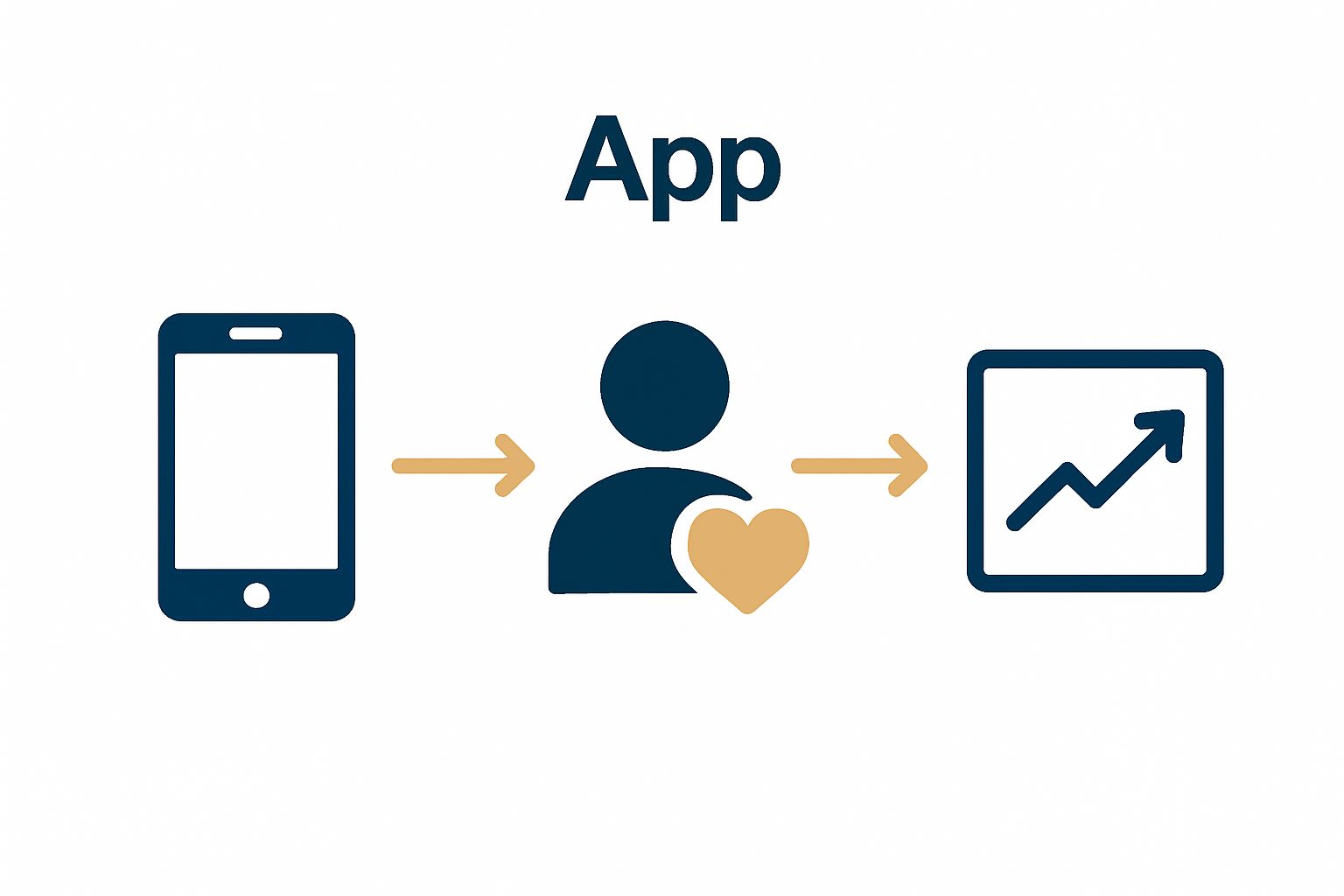 App