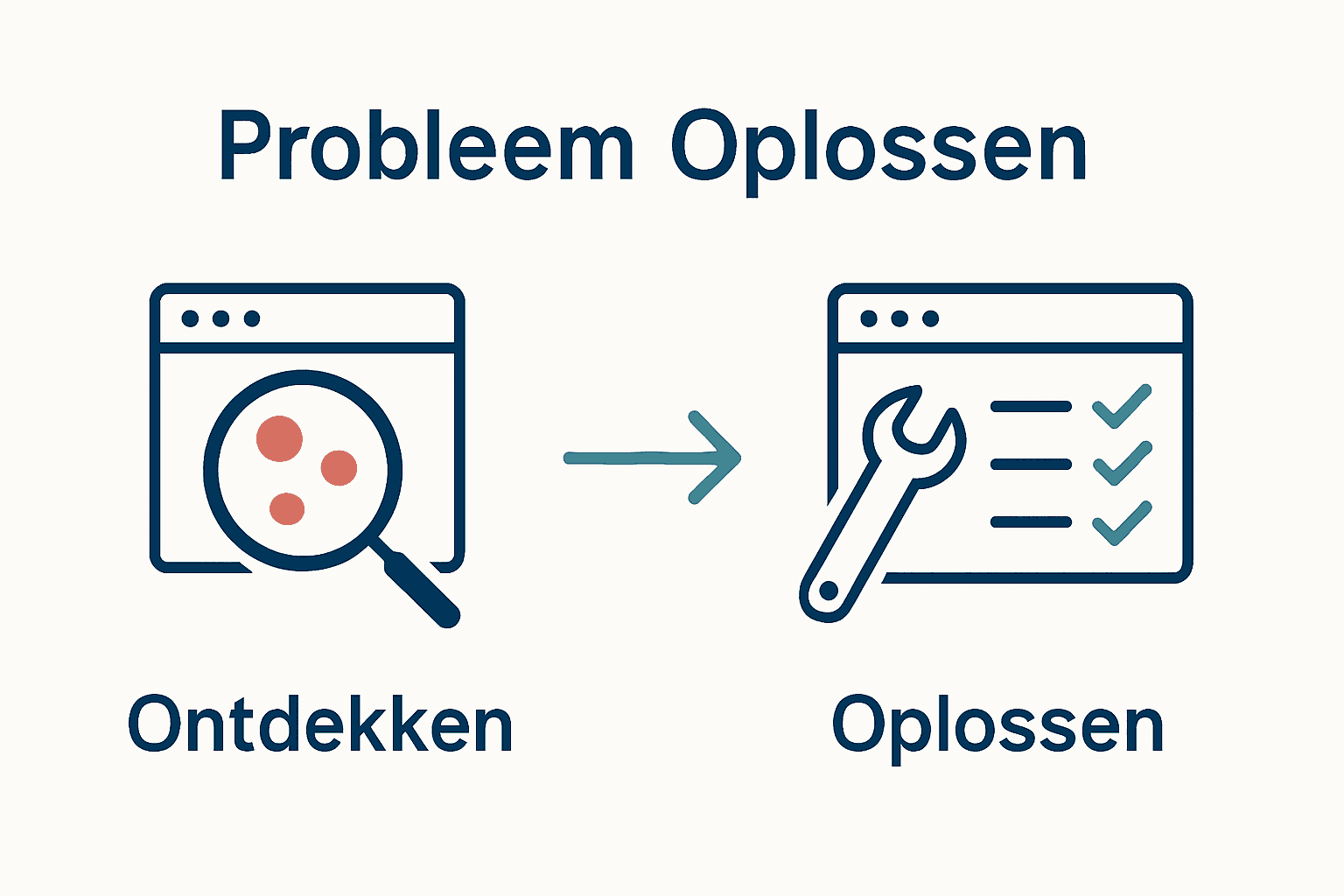 Probleem Oplossen

Ontdekken

Oplossen