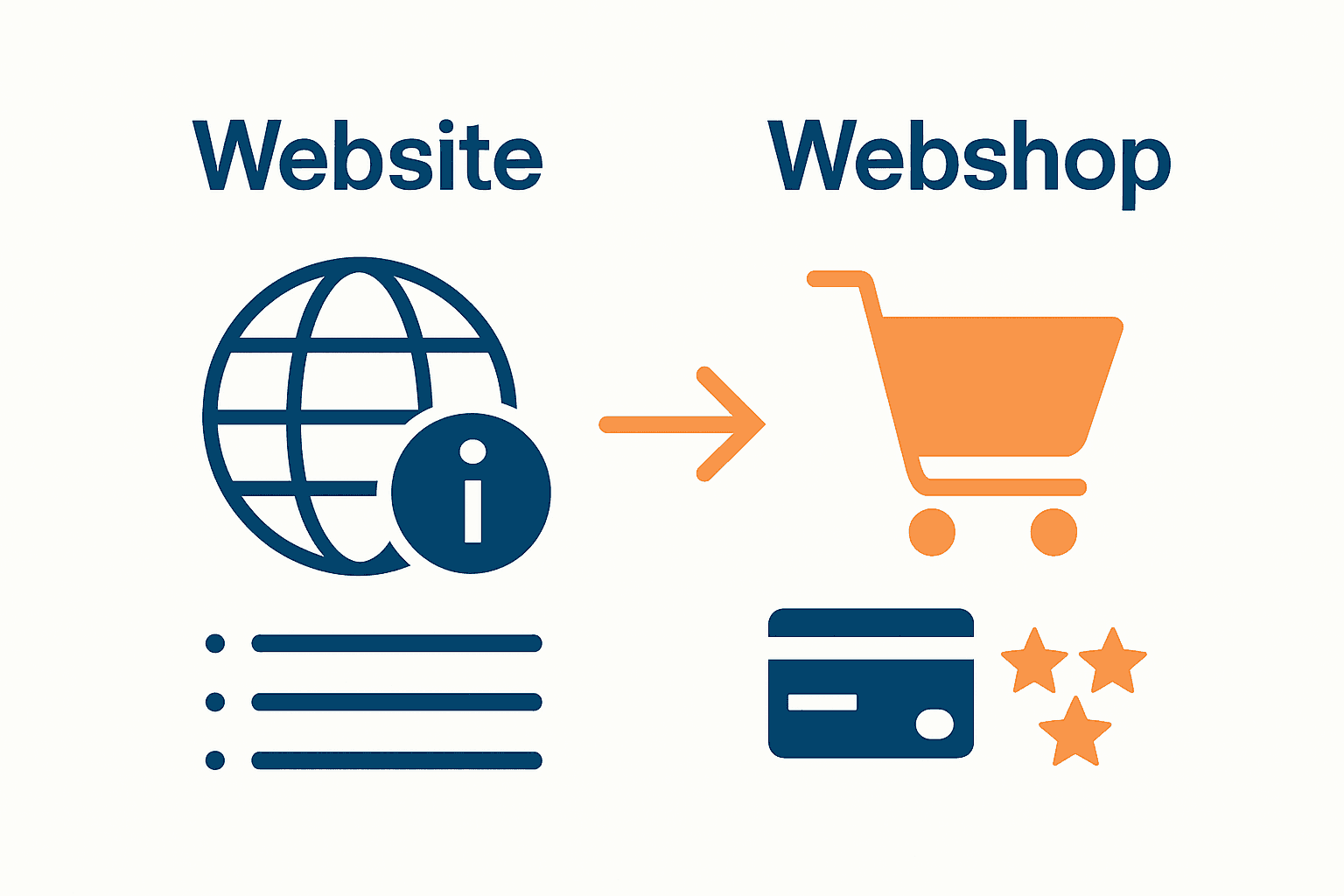 Website

Webshop