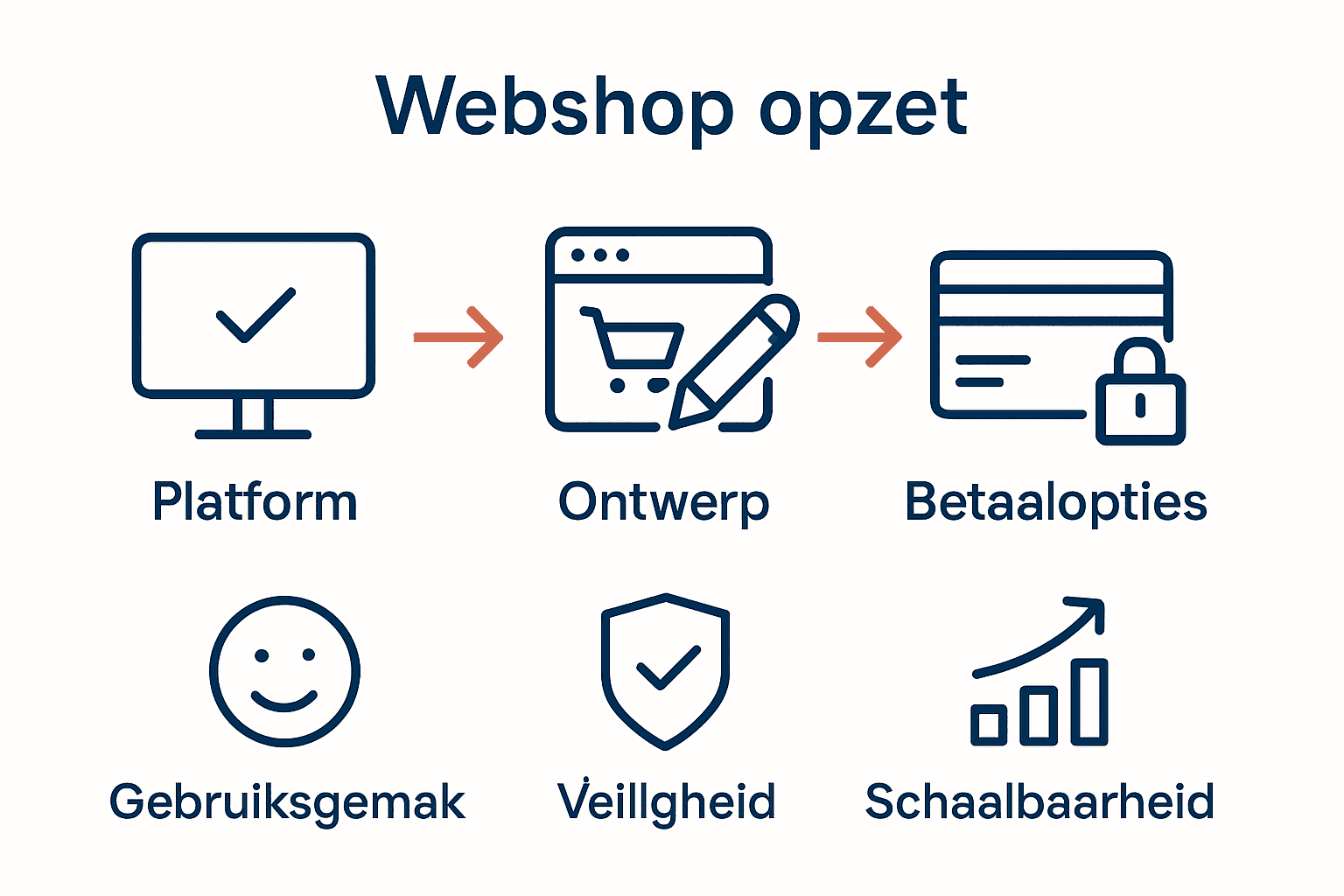 Webshop opzet

Platform

Ontwerp

Betaalopties

Gebruiksgemak

Veillgheid

Schaalbaarheid