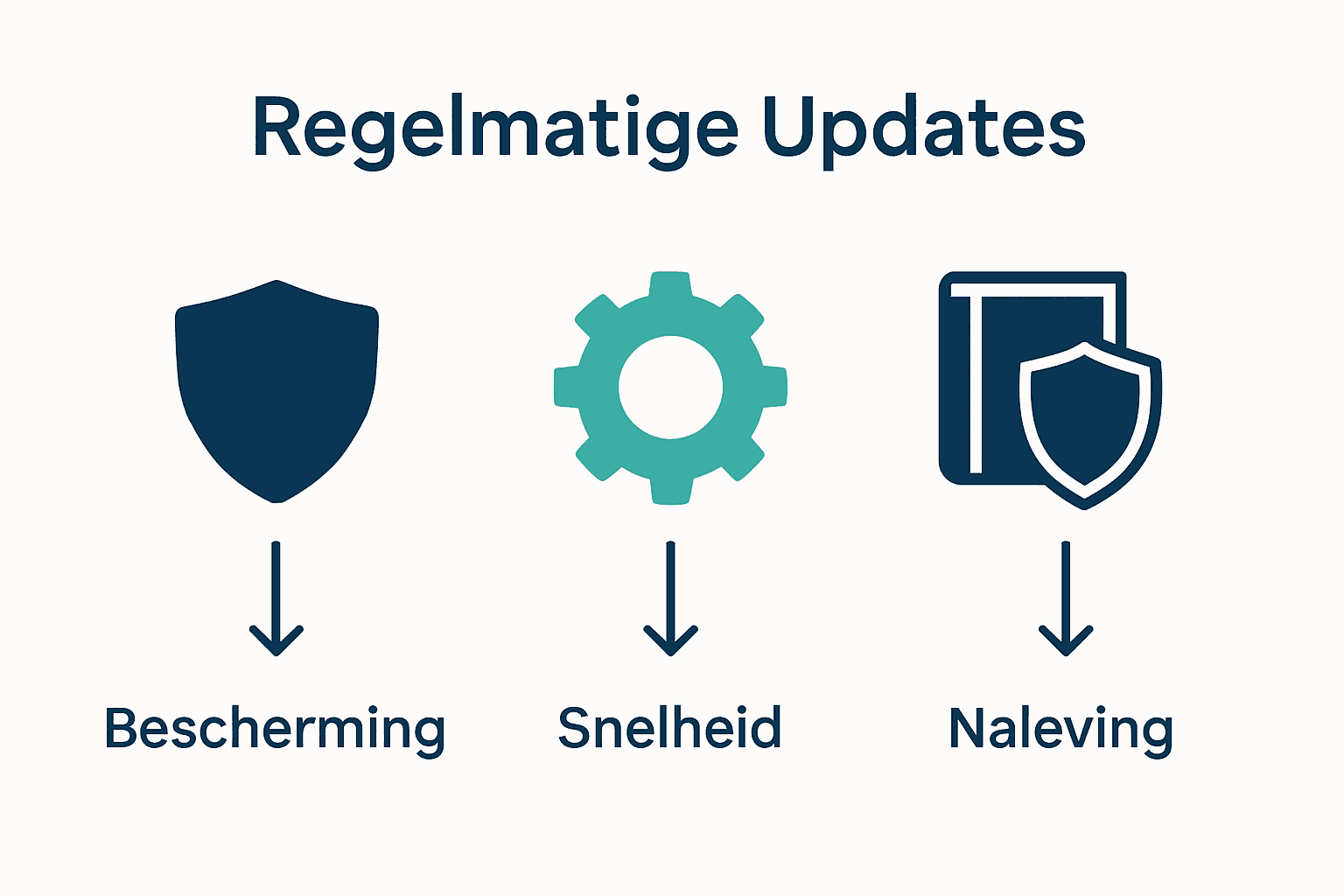 Regelmatige Updates

Bescherming

Snelheid

Naleving