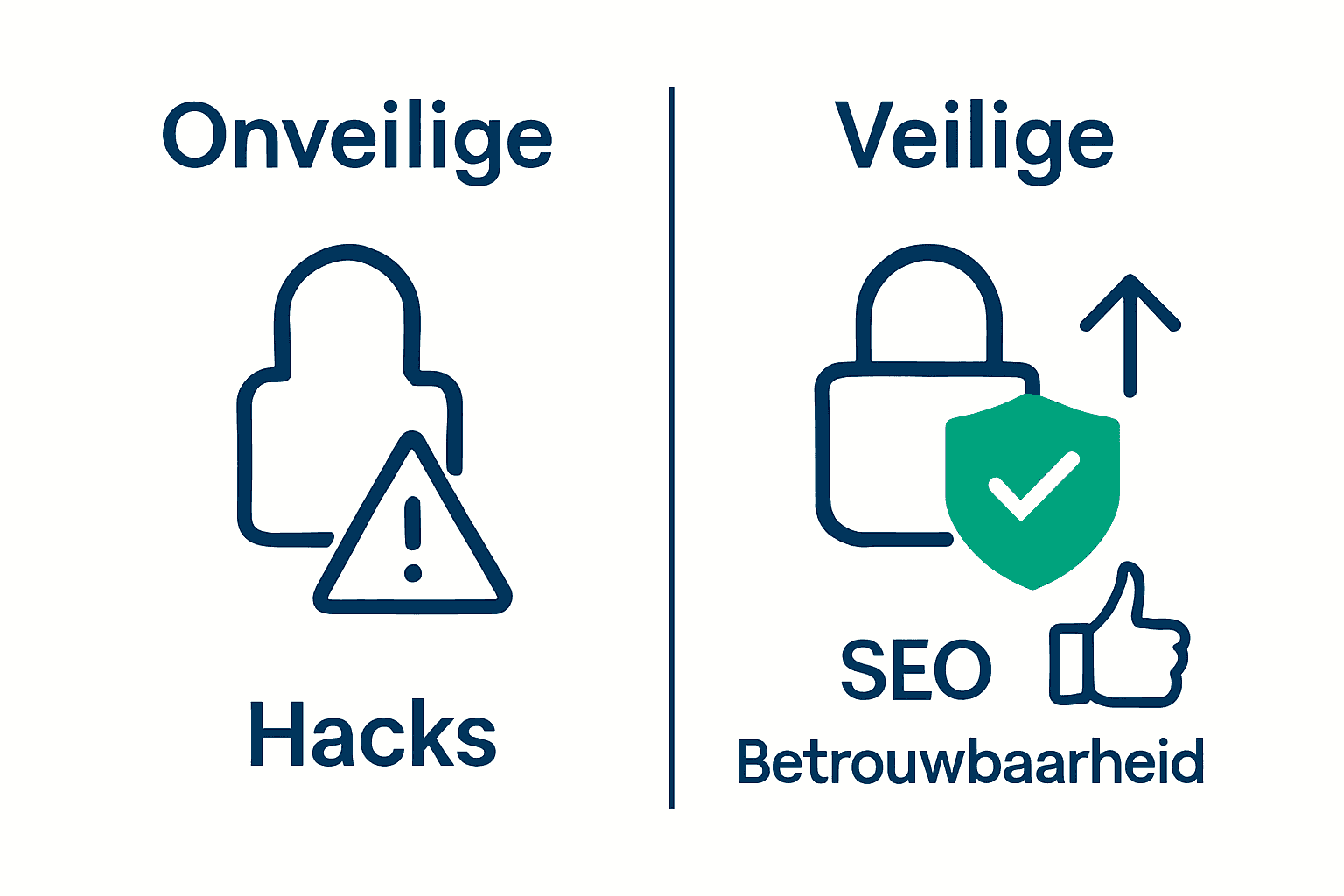 Onveilige

Hacks

Veilige

SEO

Betrouwbaarheid