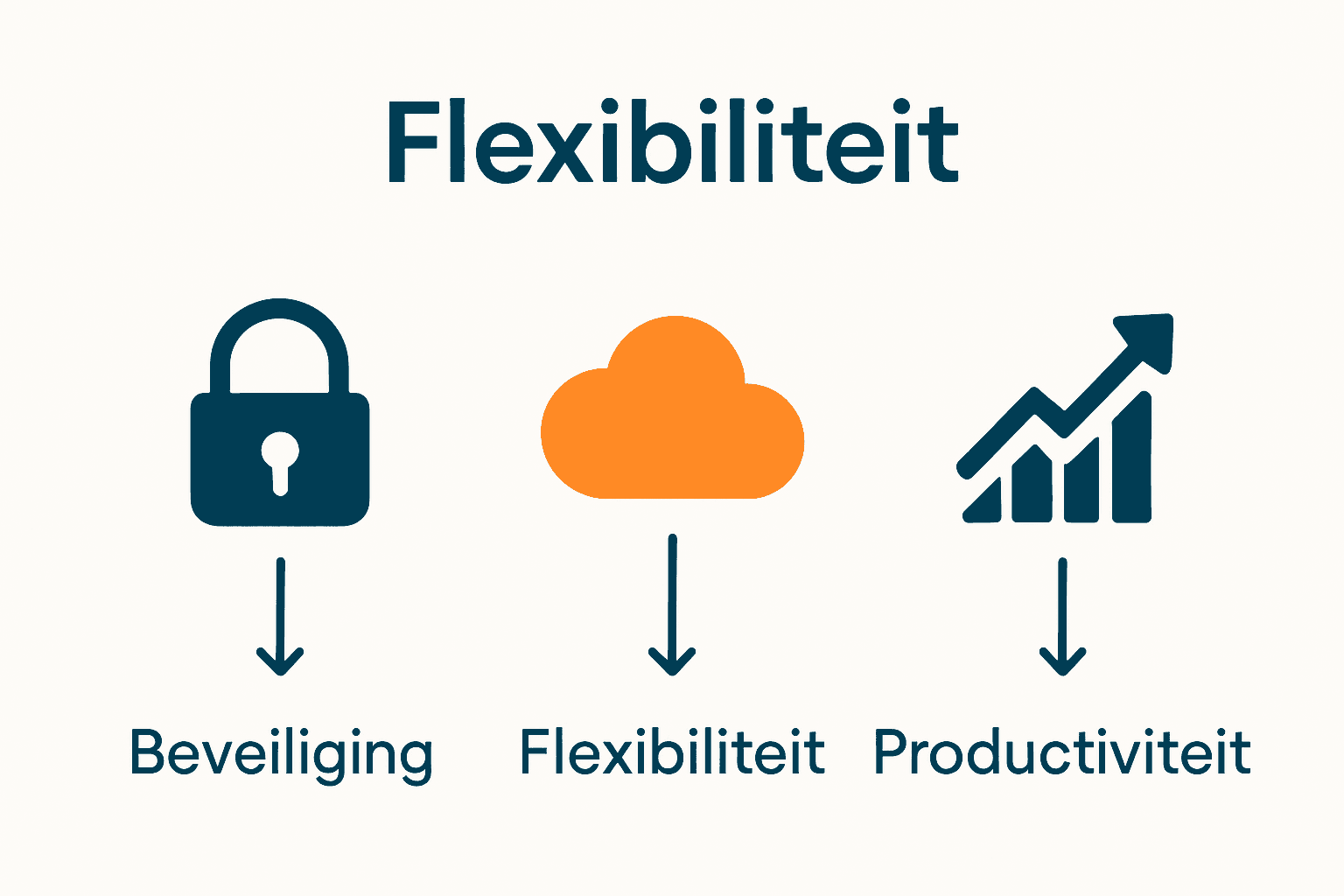 Flexibiliteit

Beveiliging

Flexibiliteit

Productiviteit