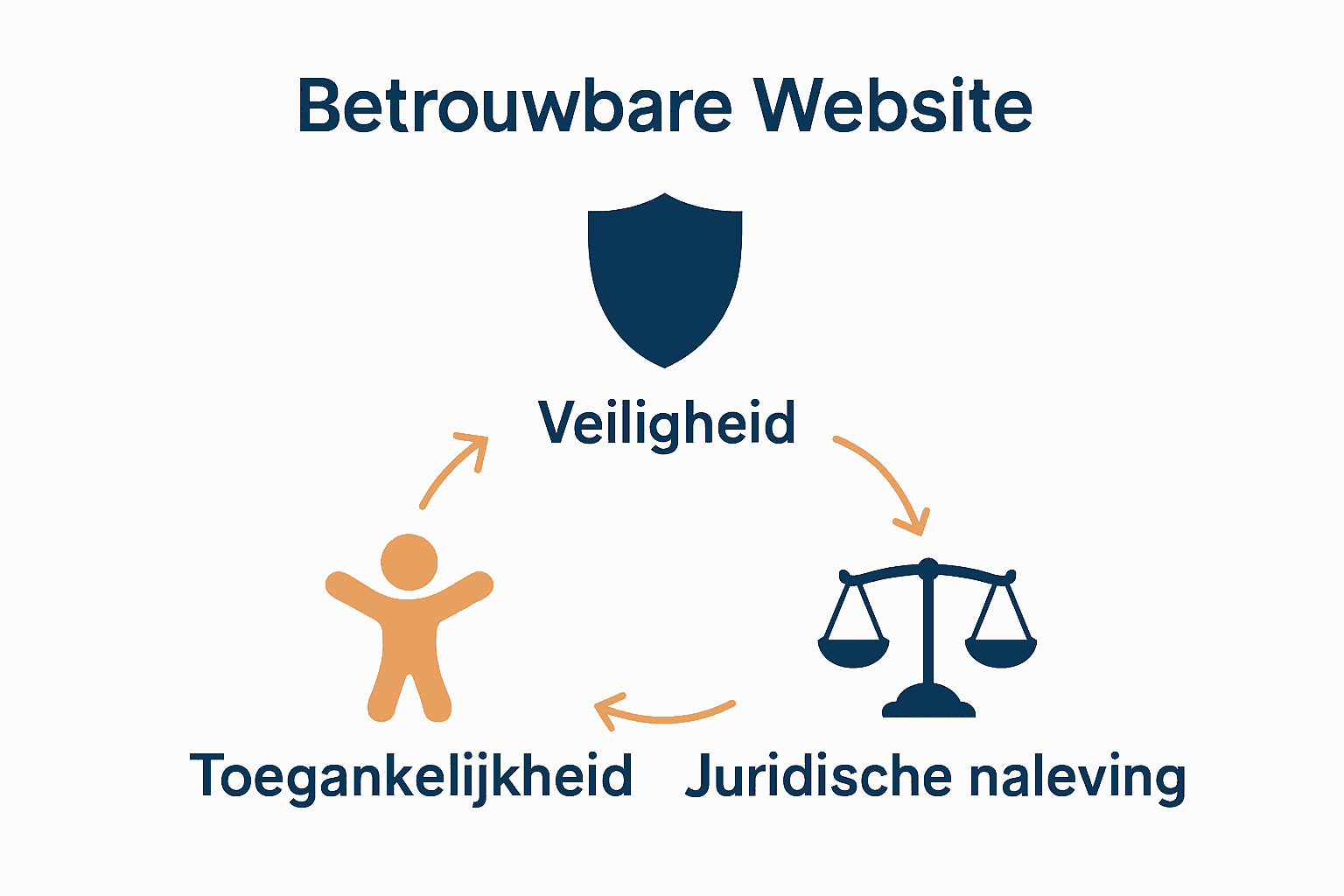 Betrouwbare Website

Veiligheid

Toegankelijkheid

Juridische naleving