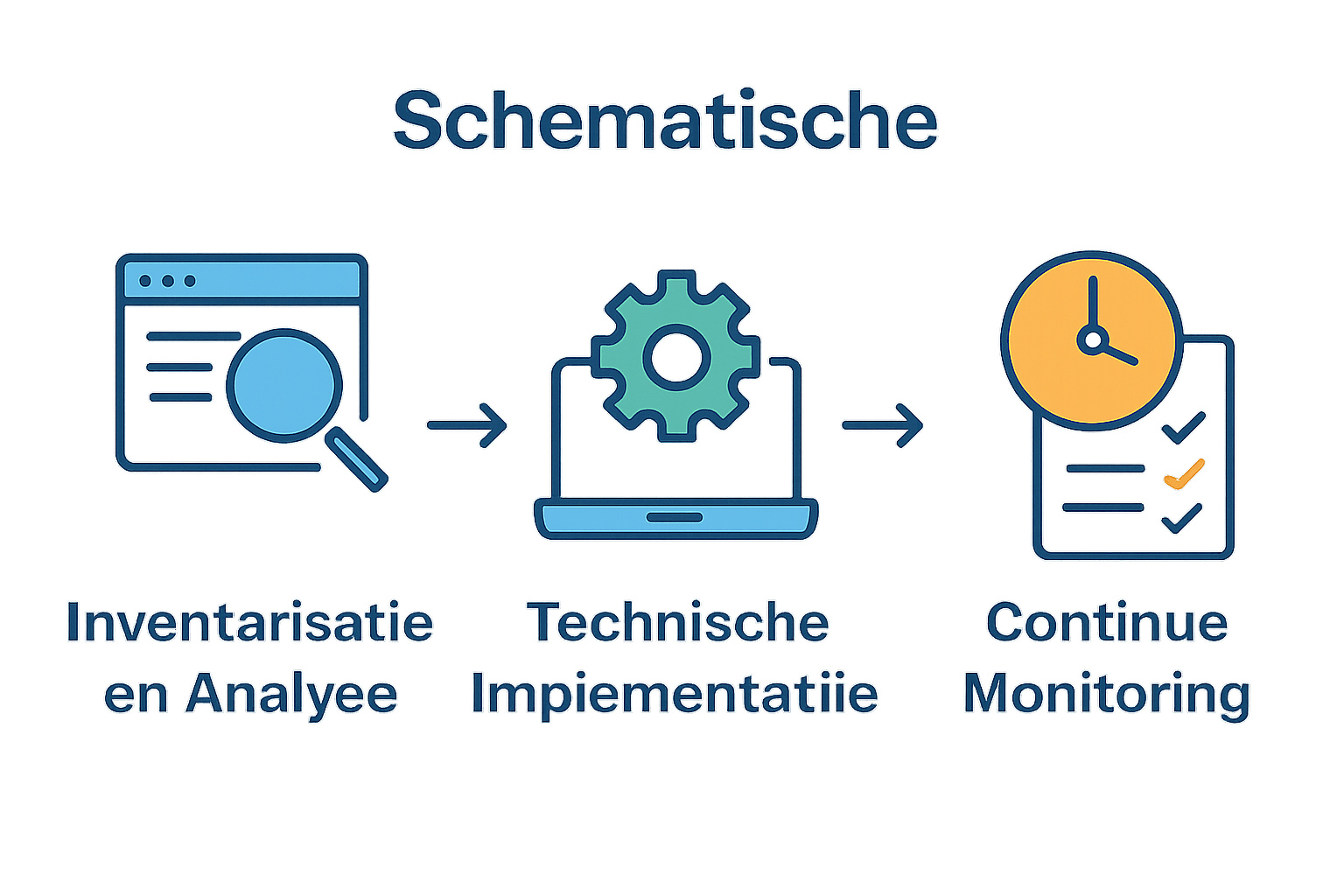 Schematische

Inventarisatie en Analyee

Technische Impiementatiie

Continue Monitoring