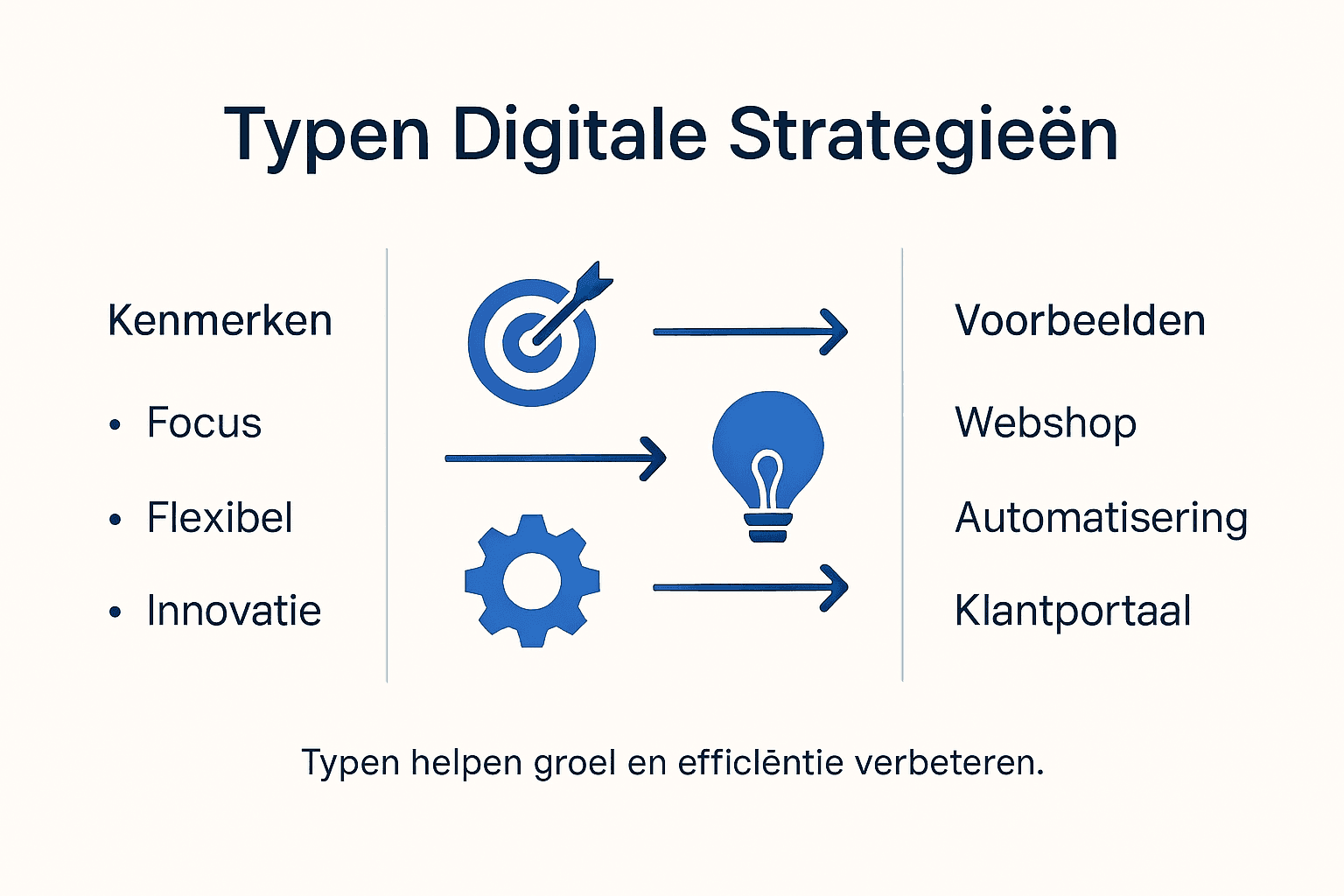 Typen Digitale Strategieën

Kenmerken

• Focus

• Flexibel

• Innovatie

Voorbeelden

Webshop

Automatisering

Klantportaal

Typen helpen groel en efficlēntie verbeteren.