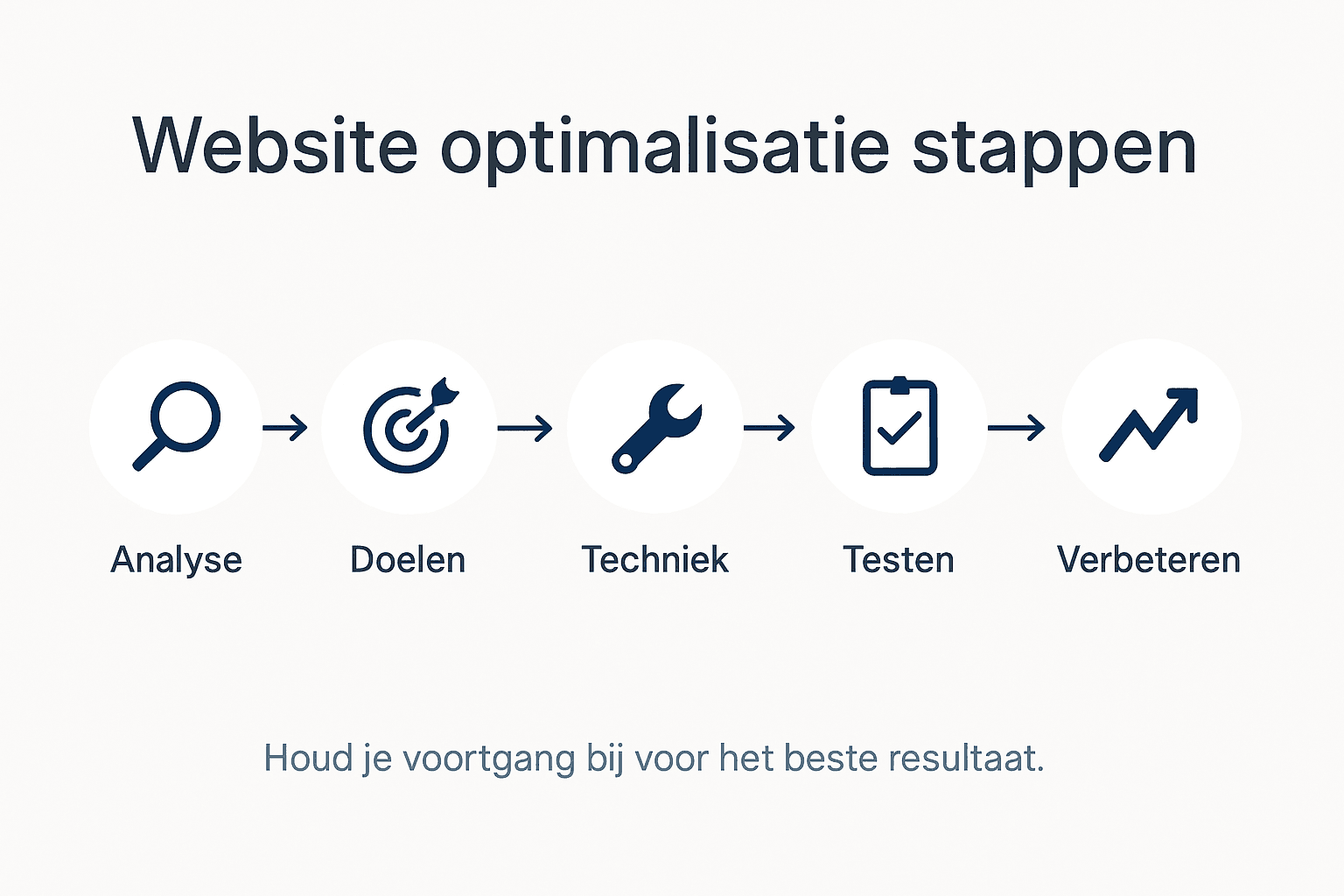 Website optimalisatie stappen

Analyse → Doelen → Techniek → Testen → Verbeteren

Houd je voortgang bij voor het beste resultaat.