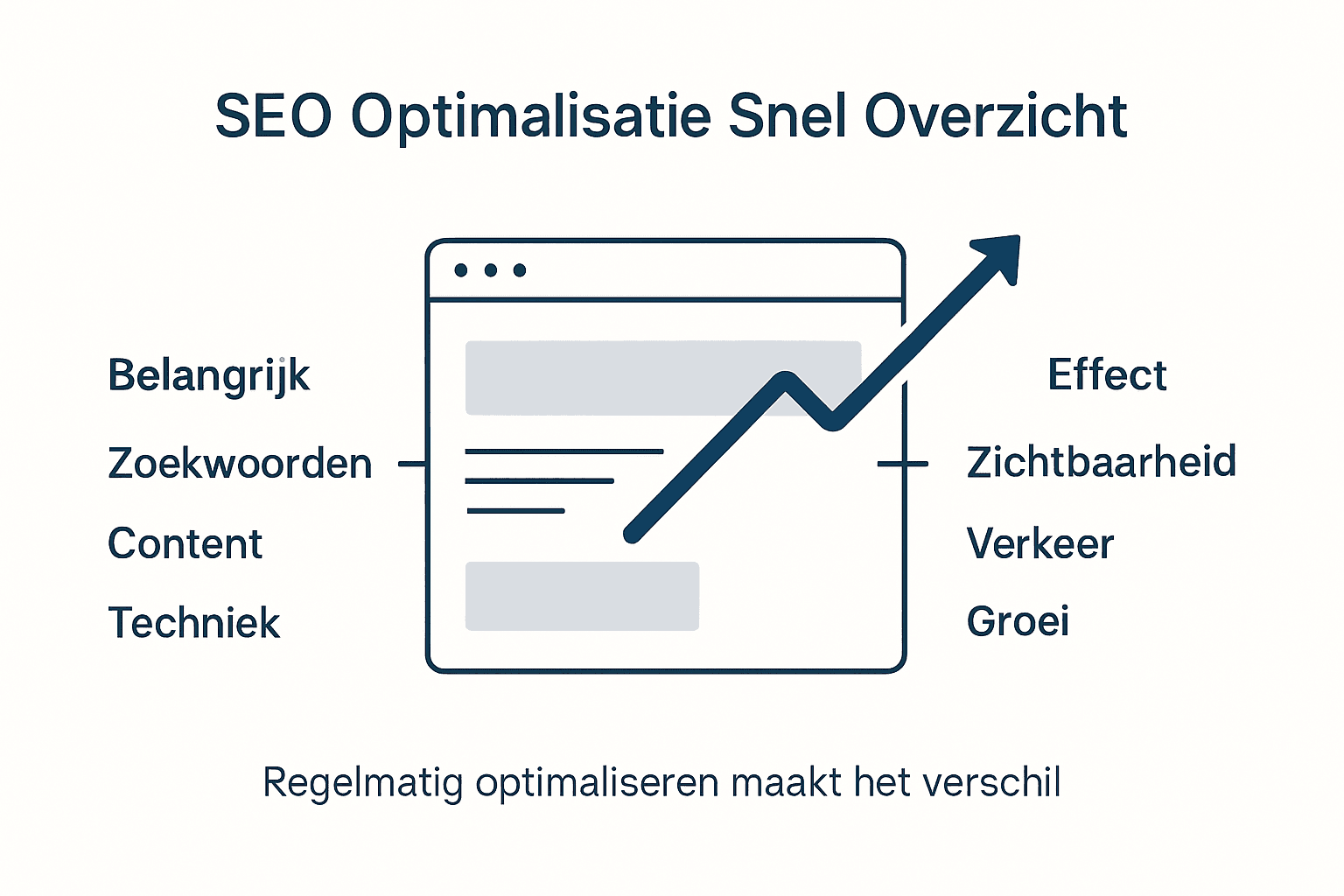 SEO Optimalisatie Snel Overzicht

Belangrijk

Zoekwoorden

Content

Techniek

Effect

Zichtbaarheid

Verkeer

Groei

Regelmatig optimaliseren maakt het verschil