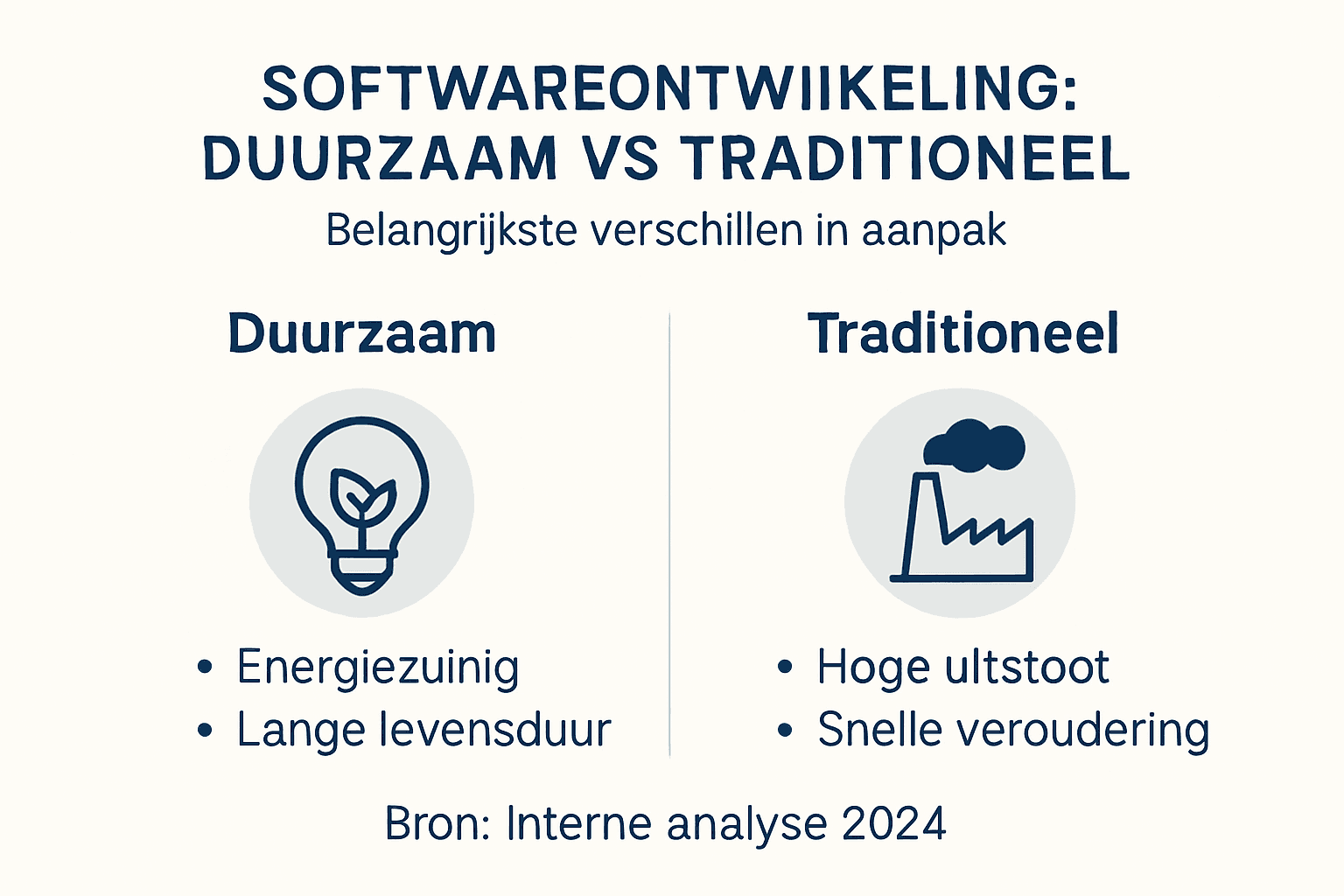 SOFTWAREONTWIIKELING:
DUURZAAM VS TRADITIONEEL

Belangrijkste verschillen in aanpak

Duurzaam

• Energiezuinig
• Lange levensduur

Traditioneel

• Hoge ultstoot
• Snelle veroudering

Bron: Interne analyse 2024